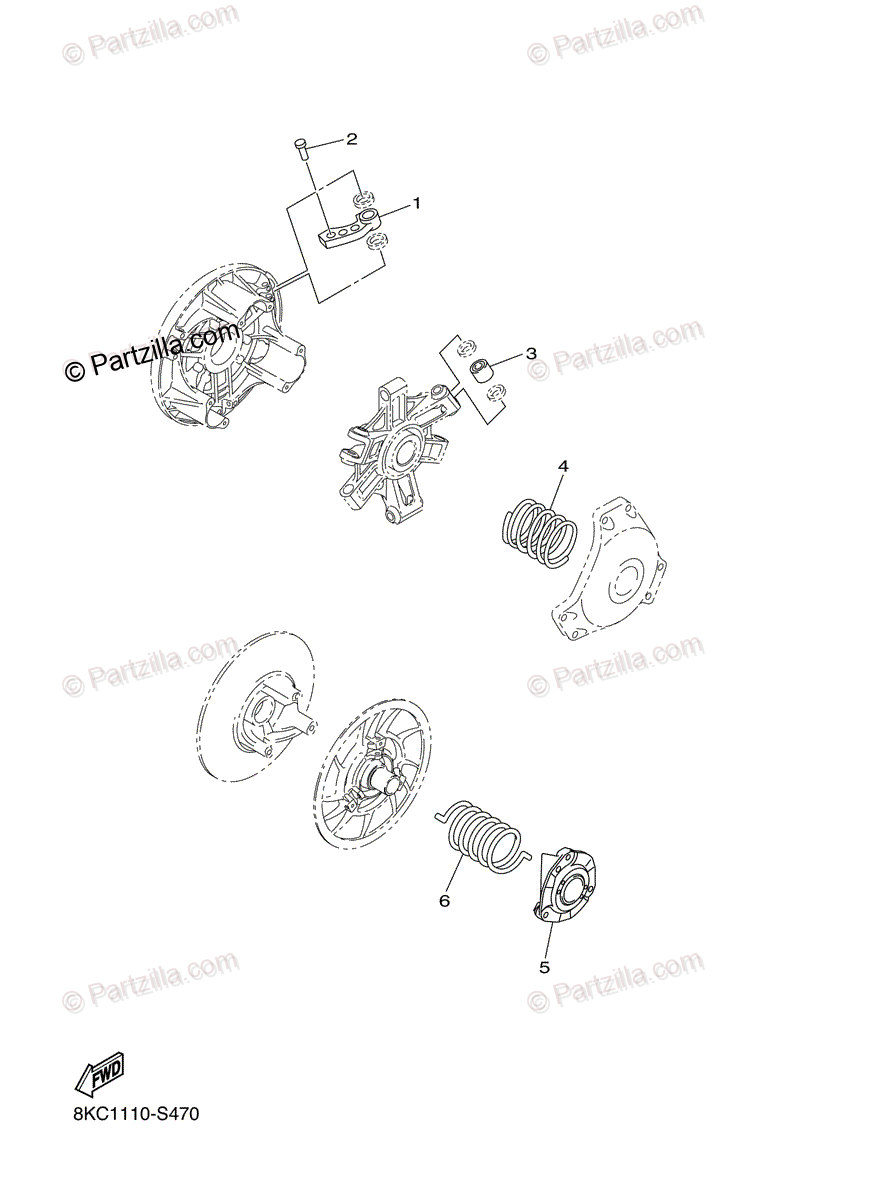 © Partzilla.com

© Partzilla.com

2

1

© Partzilla.com

© Partzilla.com

3

4

© Partzilla.com

© Partzilla.com

6

5

© Partzilla.com

© Partzilla.com

FWD

8KC1110-S470