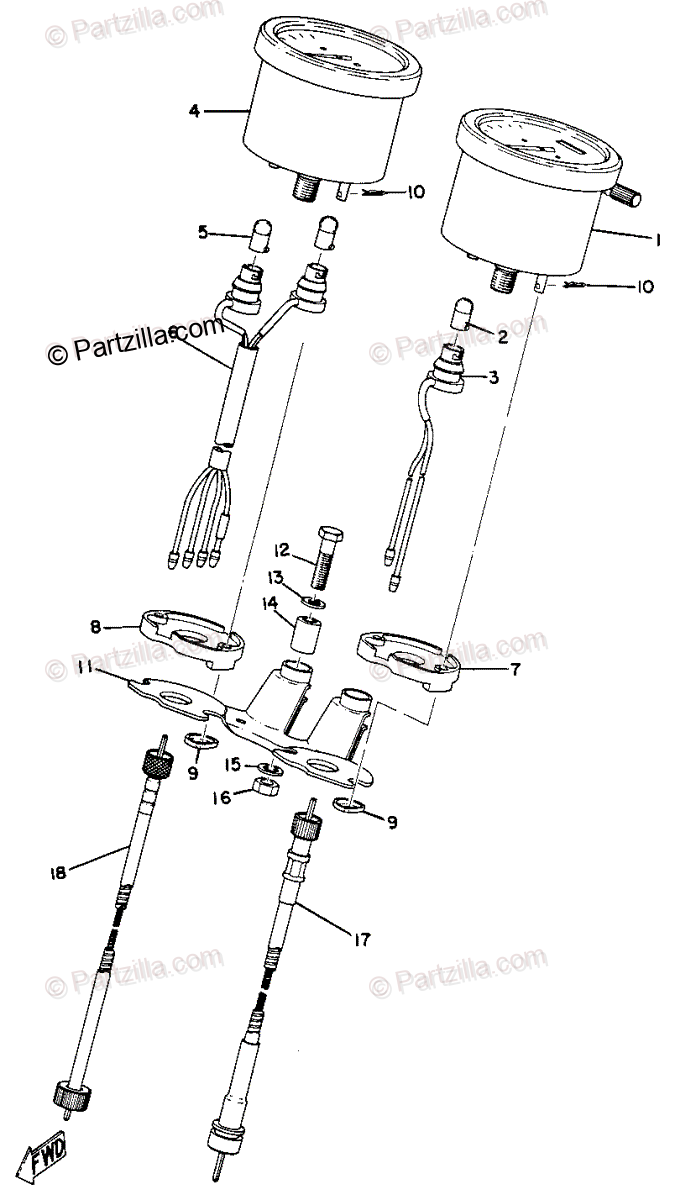 © Partzilla.com © Partzilla.com

4

10

5

1

10

© Partzilla.com

6

© Partzilla.com

2

3

12

13

14

8

© Partzilla.com

7

11

© Partzilla.com

9

15

16

9

18

17

© Partzilla.com © Partzilla.com

FWD