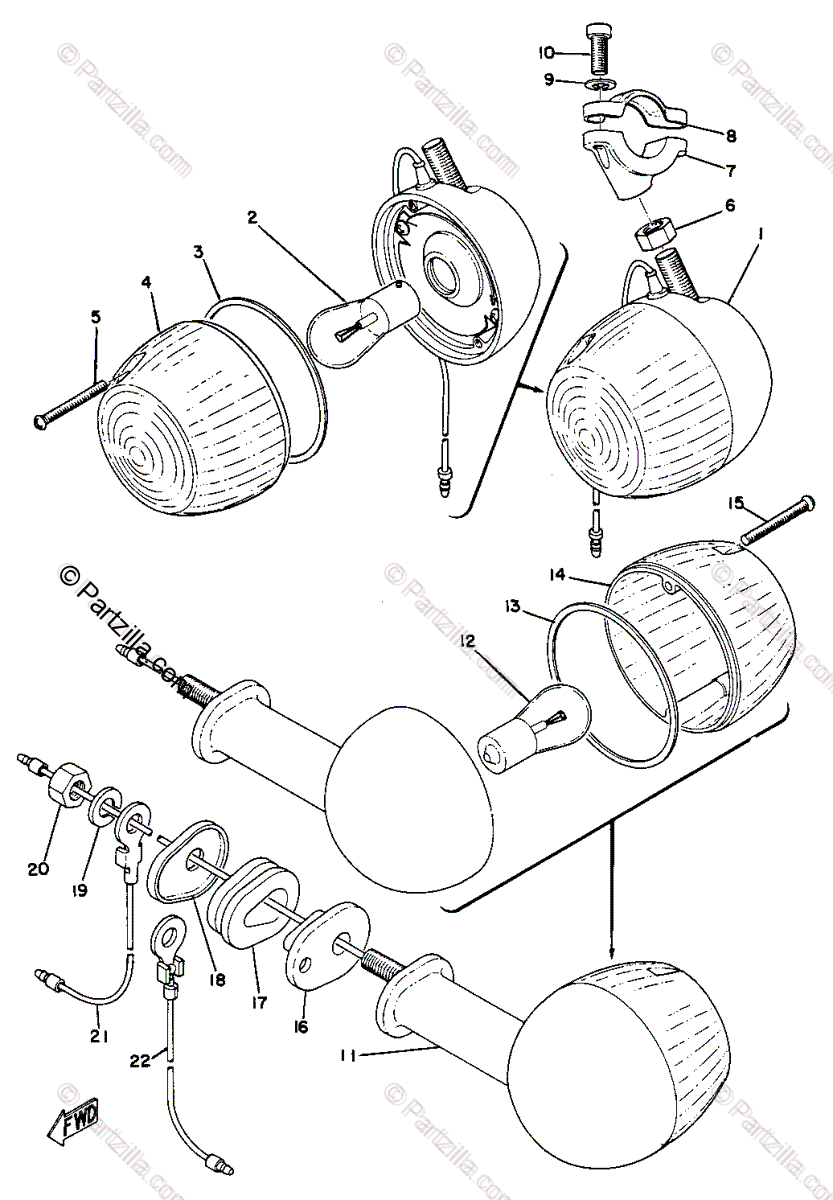 © Partzilla.com

10
9
8
7
6
1
2
3
4
5
15
14
13
12
20
19
18
17
16
21
22
11
FWD