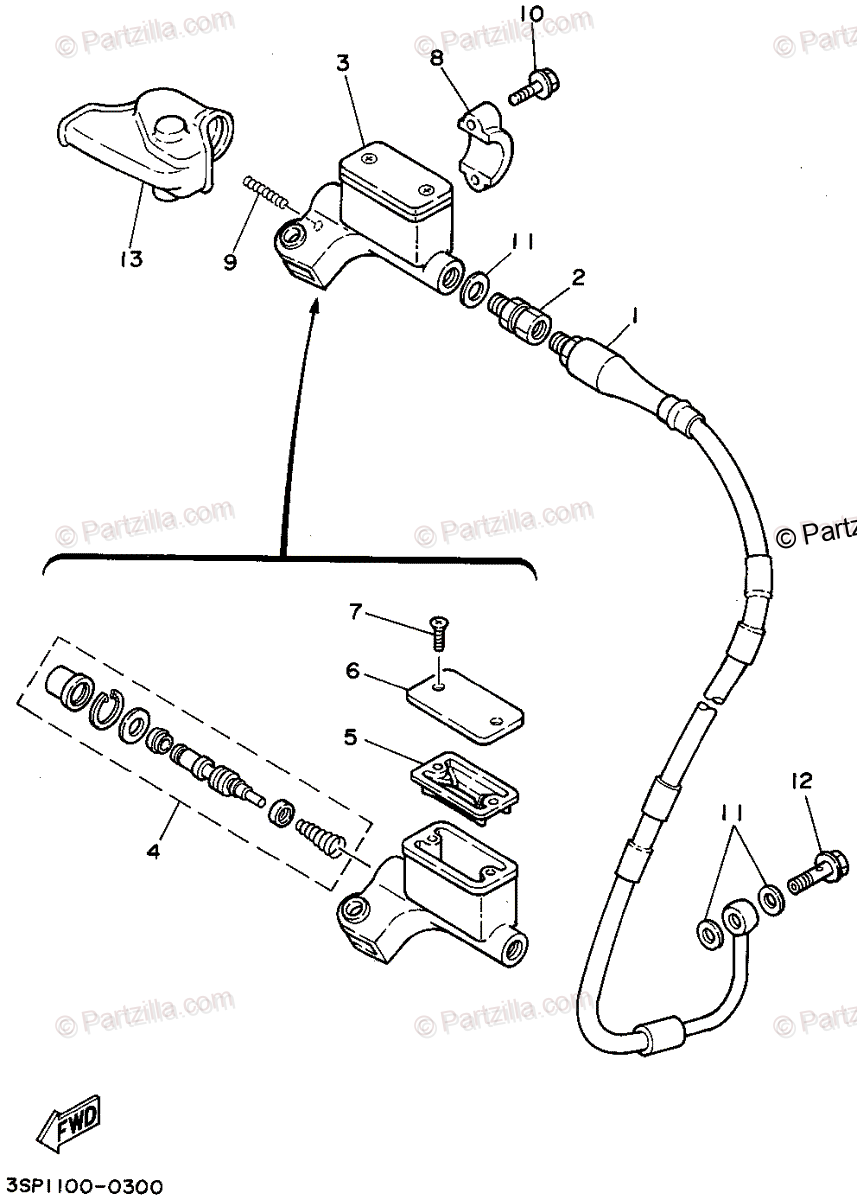 © Partzilla.com
© Partzilla.com
© Partz
10
3
8
13
9
11
2
1
© Partzilla.com
© Partzilla.com
© Partz
7
6
5
4
12
11
© Partzilla.com
© Partzilla.com
© Partz
FWD
3SP1100-0300