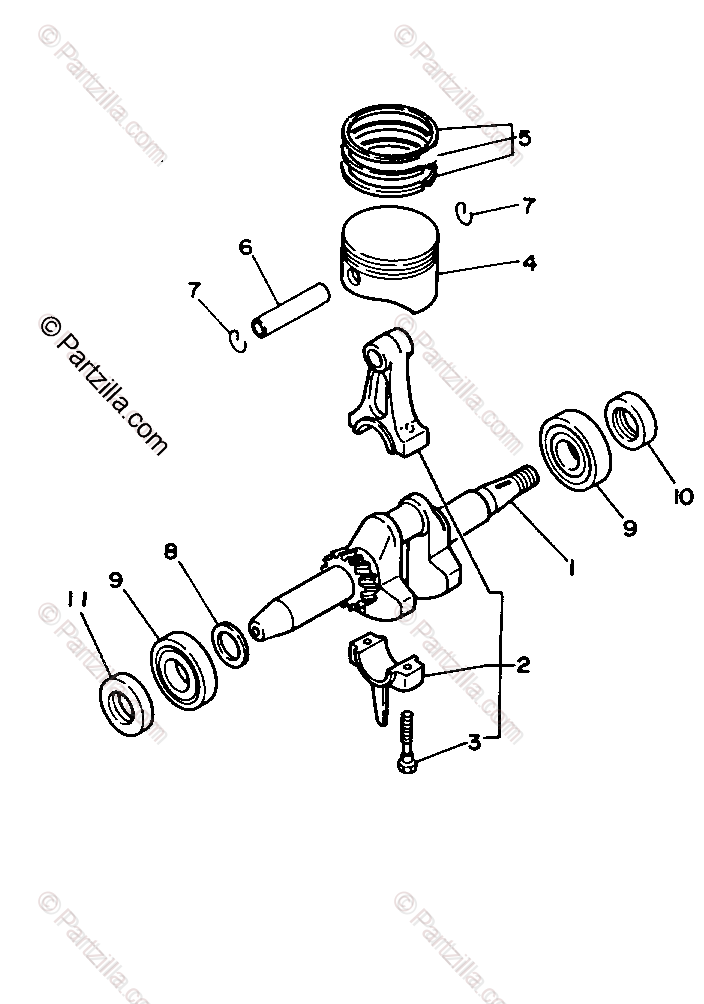 © Partzilla.com
© Partzilla.com
5
7
6
4
7
© Partzilla.com
© Partzilla.com
10
9
1
8
9
11
© Partzilla.com
© Partzilla.com
2
3
© Partzilla.com
© Partzilla.com