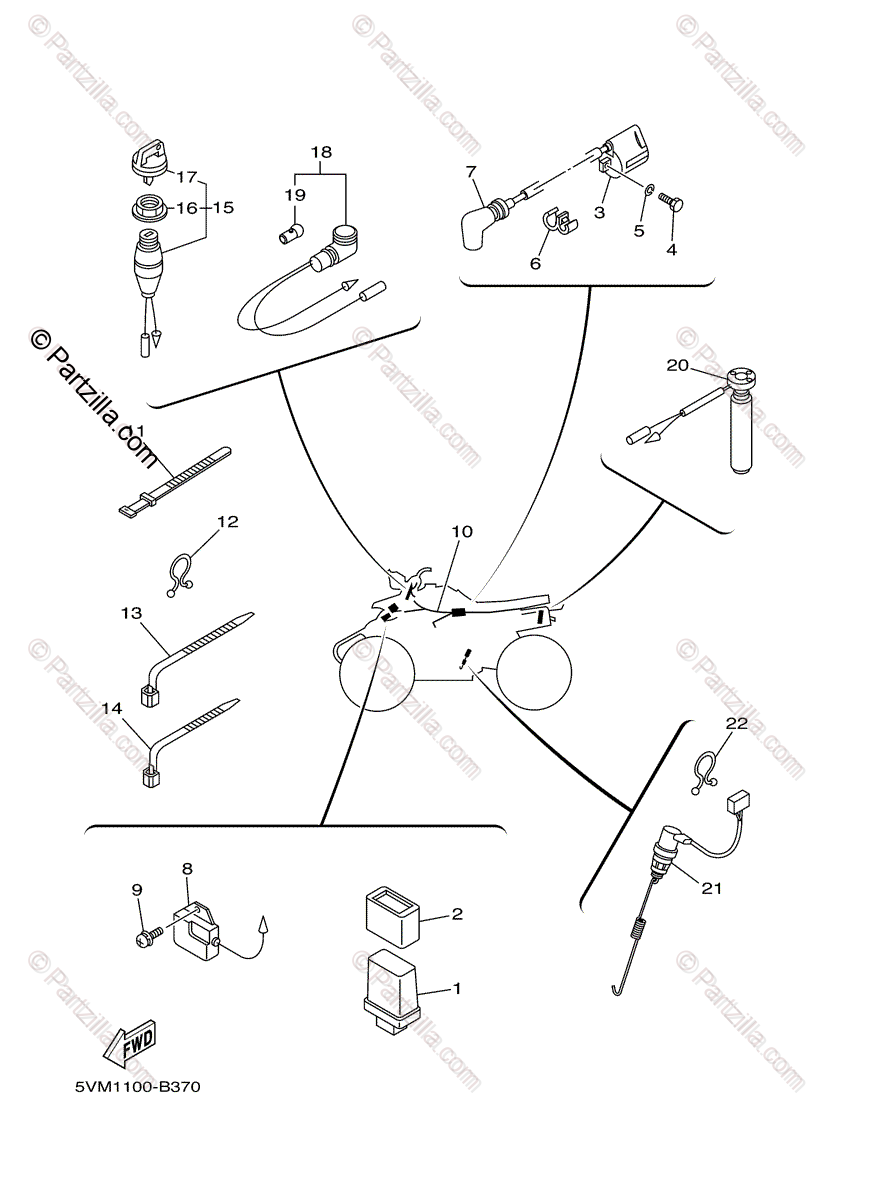 © Partzilla.com

17
16
15
18
19
7
3
5
4
6
20
11
12
10
13
14
22
21
9
8
2
1
FWD
5VM1100-B370