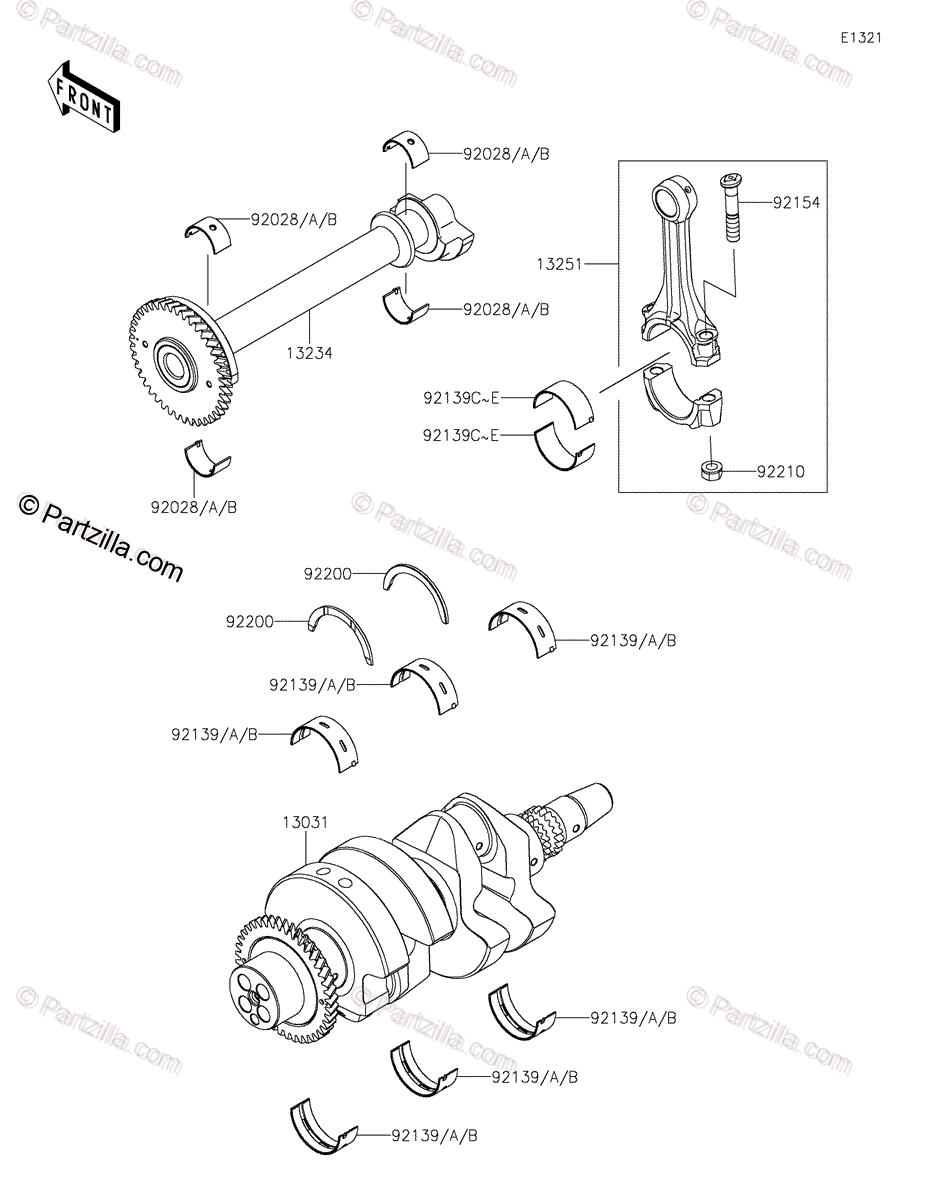 E1321

FRONT

92028/A/B

92028/A/B

92154

13251

92028/A/B

13234

92139C~E

92139C~E

92210

92028/A/B

© Partzilla.com

92200

92200

92139/A/B

92139/A/B

92139/A/B

13031

92139/A/B

92139/A/B

92139/A/B