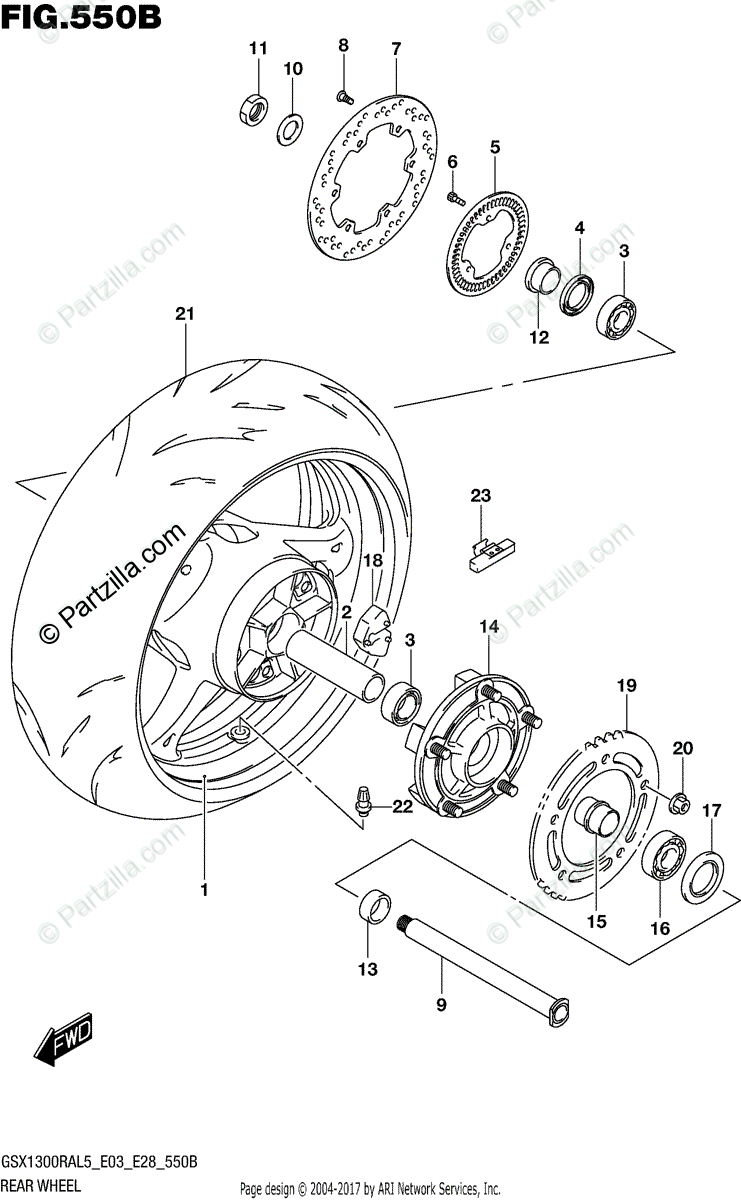 FIG.550B

11
10
8
7
6
5
4
3
12
21
23
18
2
3
14
19
20
17
22
1
15
16
13
9

© Partzilla.com

FWD

GSX1300RAL5_E03_E28_550B
REAR WHEEL

Page design © 2004-2017 by ARI Network Services, Inc.