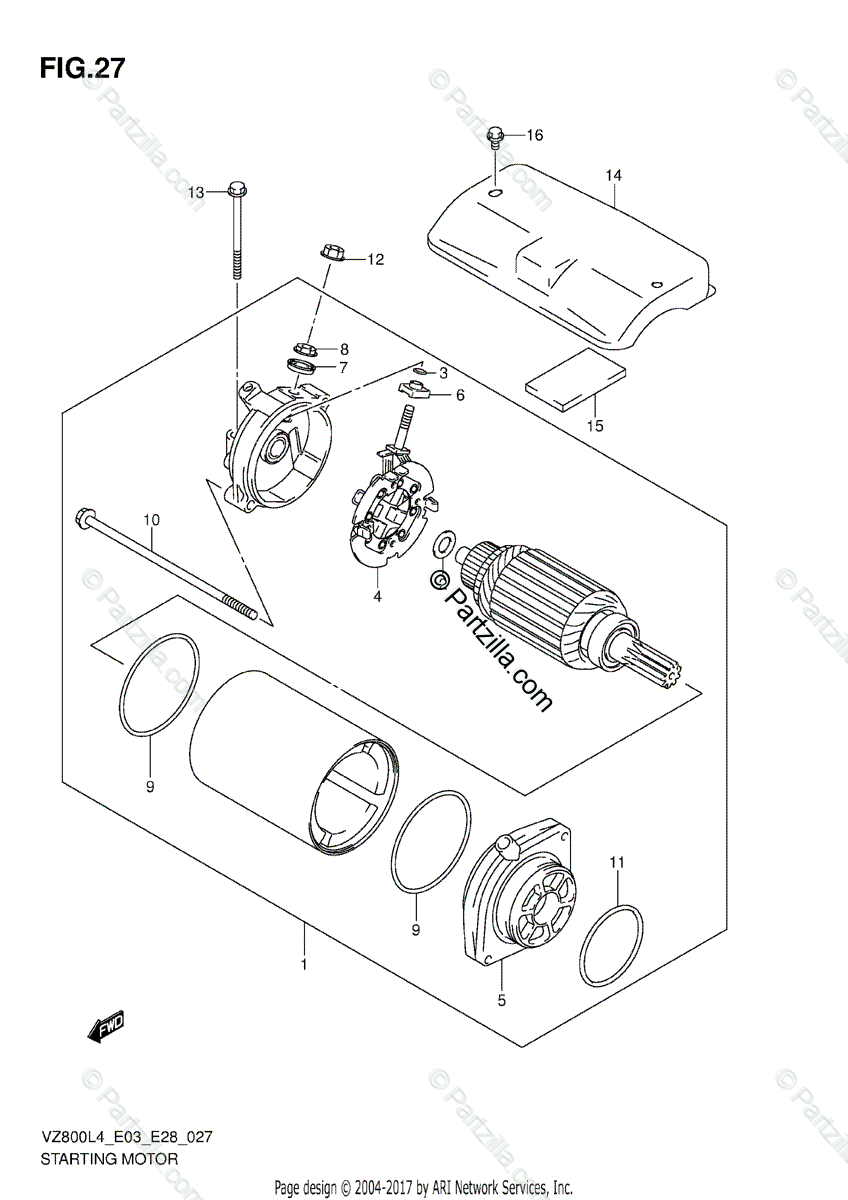 FIG.27

16
14
13
12
8
7
3
6
15
10
4
© Partzilla.com
9
9
11
1
5
FWD

VZ800L4_E03_E28_027
STARTING MOTOR

Page design © 2004-2017 by ARI Network Services, Inc.