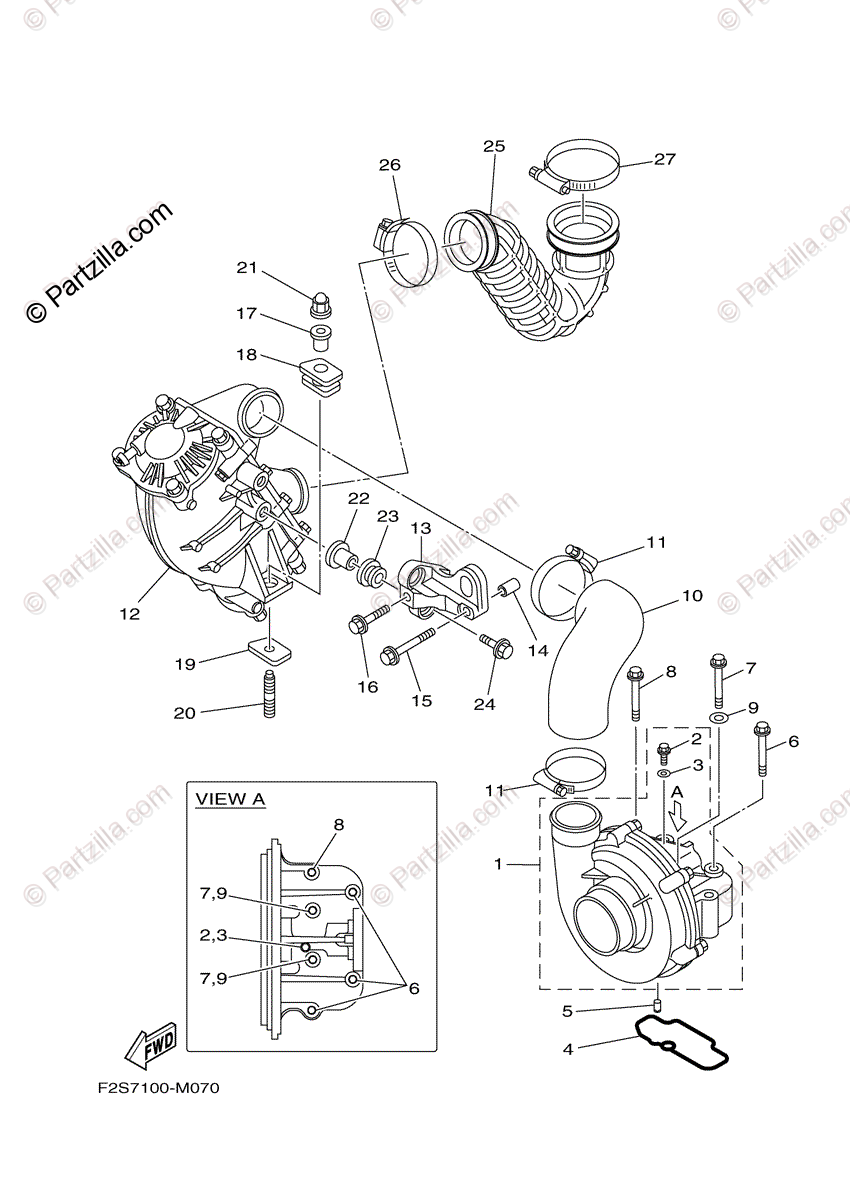 © Partzilla.com

26
25
27
21
17
18
22
23
13
11
10
12
14
19
16
15
24
20
8
7
9
2
3
6
11
A
1
5
4

VIEW A
8
7,9
2,3
7,9
6

FWD

F2S7100-M070