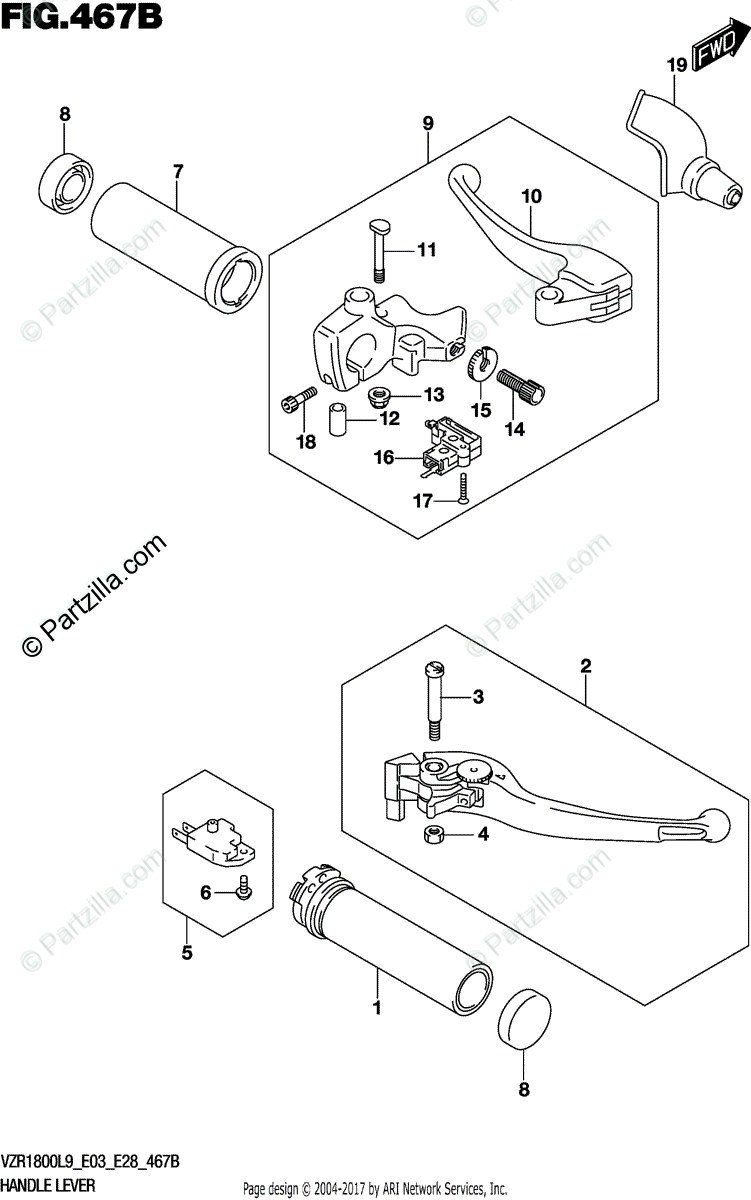 FIG.467B

FWD

19

8

7

9

10

11

13

12

18

15

14

16

17

© Partzilla.com

2

3

4

5

6

1

8

VZR1800L9_E03_E28_467B
HANDLE LEVER

Page design © 2004-2017 by ARI Network Services, Inc.