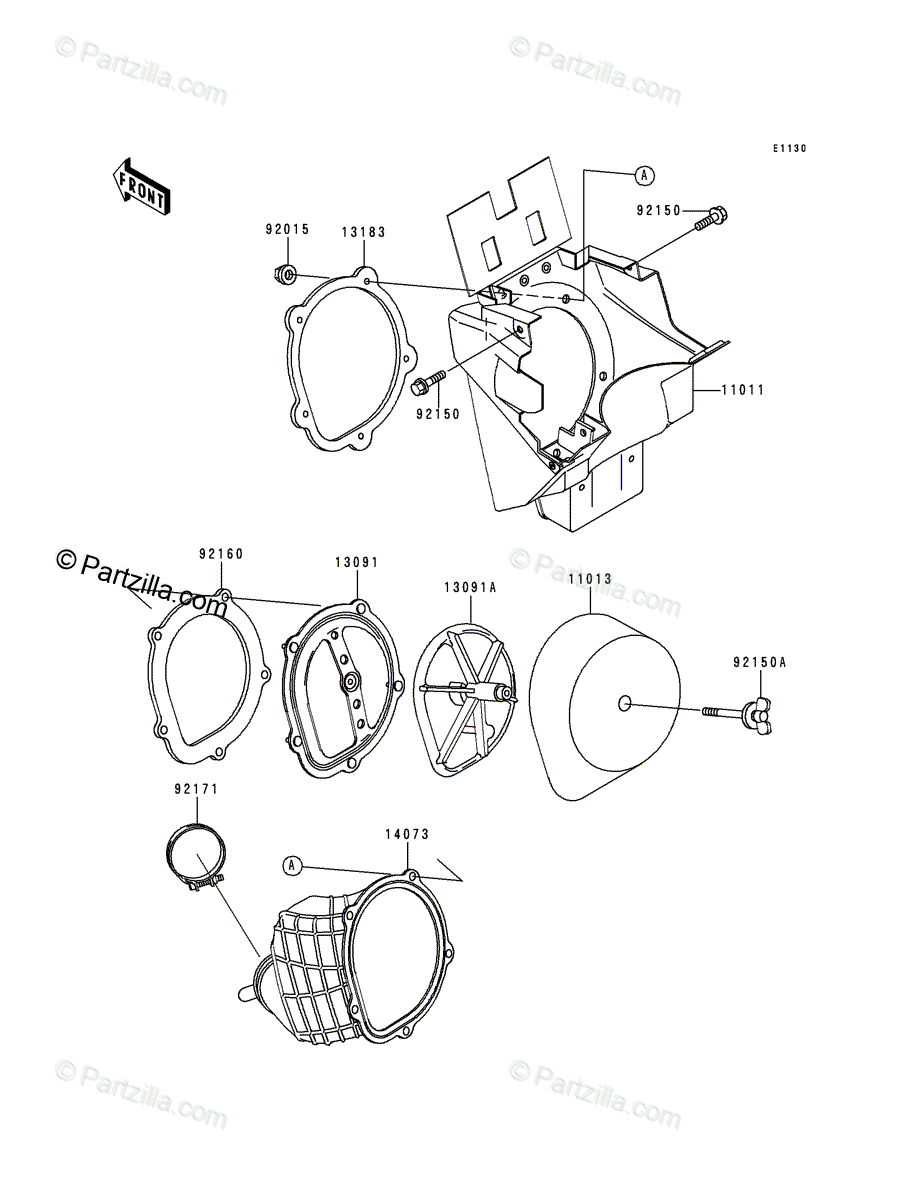 © Partzilla.com
© Partzilla.com
E1130
FRONT
A
92150
92015
13183
92150
11011
© Partzilla.com
© Partzilla.com
92160
13091
13091A
11013
92150A
92171
14073
A
© Partzilla.com
© Partzilla.com