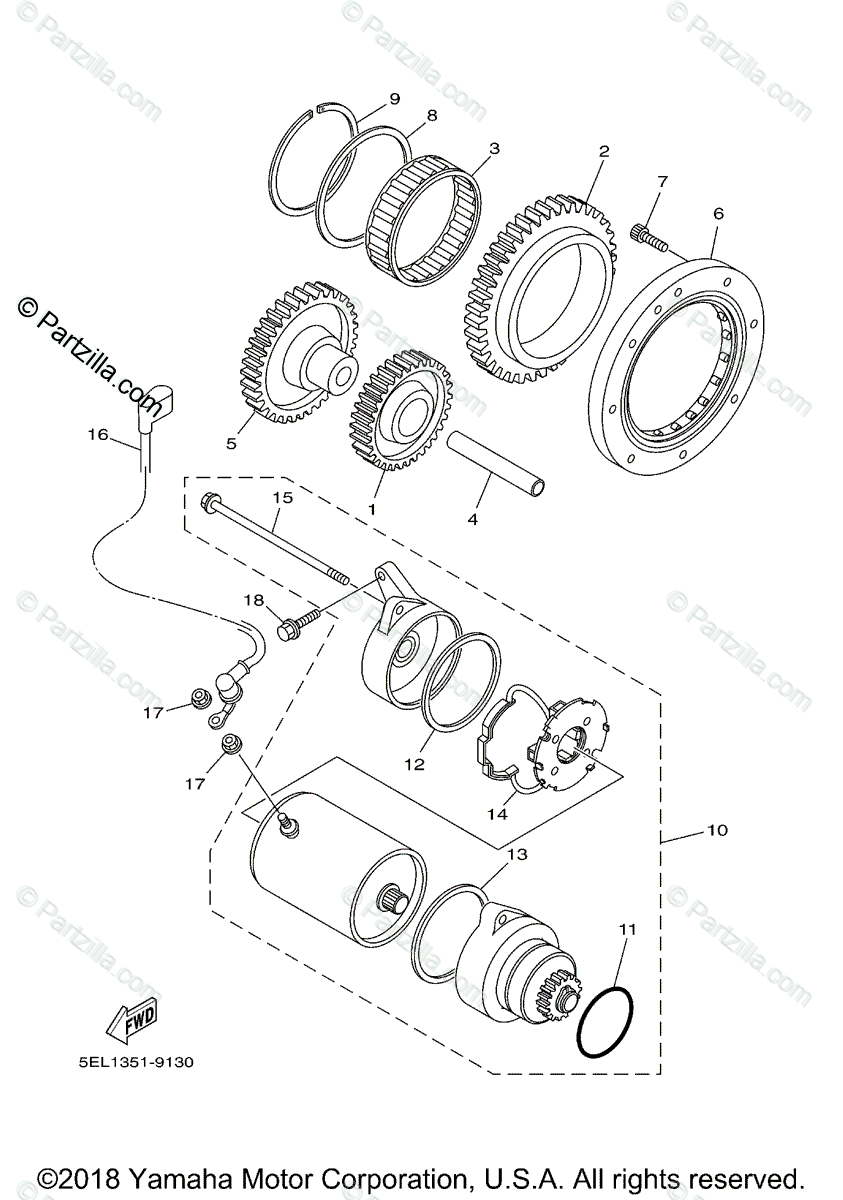 © Partzilla.com

9
8
3
2
7
6
5
1
4
16
15
18
17
17
12
14
10
13
11

FWD

5EL1351-9130

©2018 Yamaha Motor Corporation, U.S.A. All rights reserved.