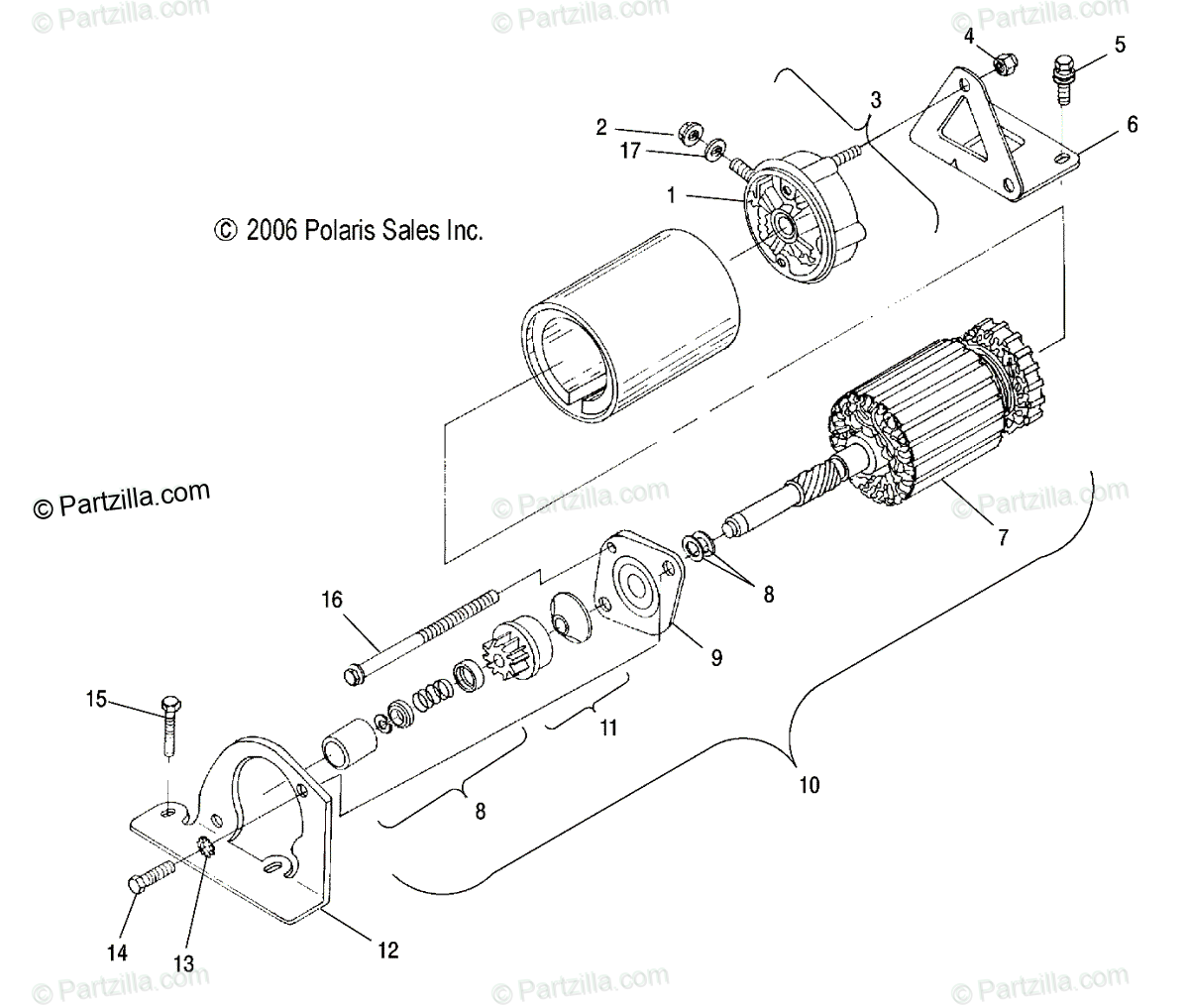 © Partzilla.com
© Partzilla.com
© Partzilla.com

4
5
3
6
2
17
1

© 2006 Polaris Sales Inc.

© Partzilla.com
© Partzilla.com
© Partzilla.com

7
8
16
9
15
11
10
8
14
13
12

© Partzilla.com
© Partzilla.com
© Partzilla.com