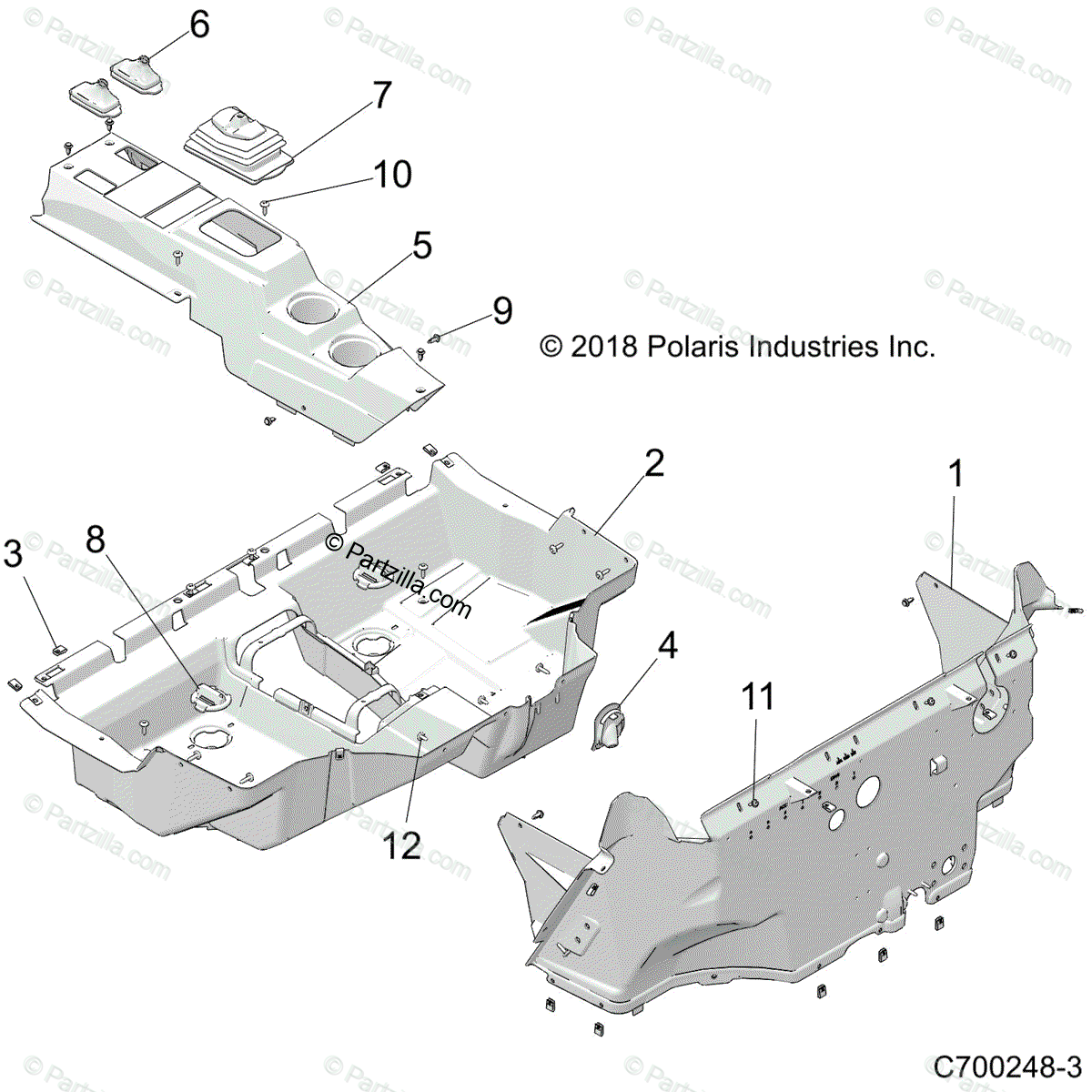 6
7
10
5
9
© 2018 Polaris Industries Inc.
2
1
3
8
© Partzilla.com
4
11
12
C700248-3