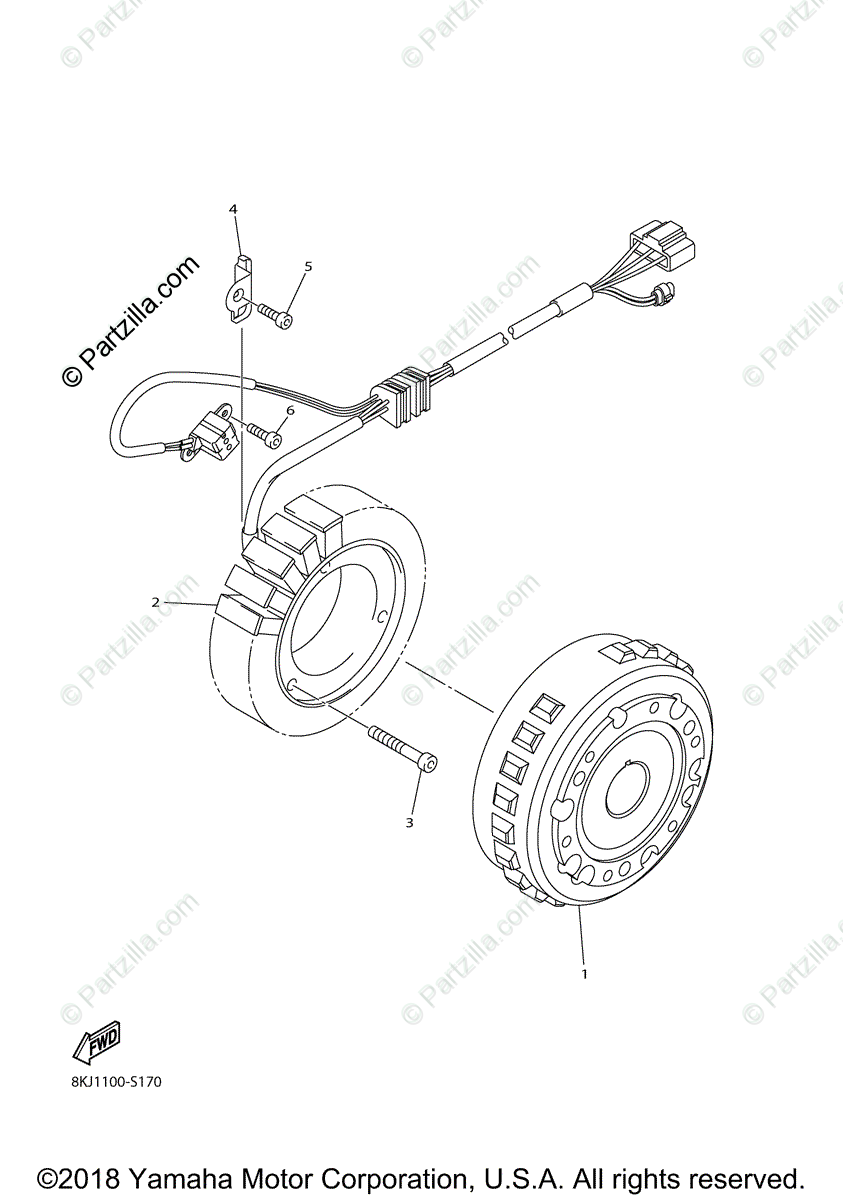 © Partzilla.com

4

5

6

2

3

1

FWD

8KJ1100-S170

©2018 Yamaha Motor Corporation, U.S.A. All rights reserved.