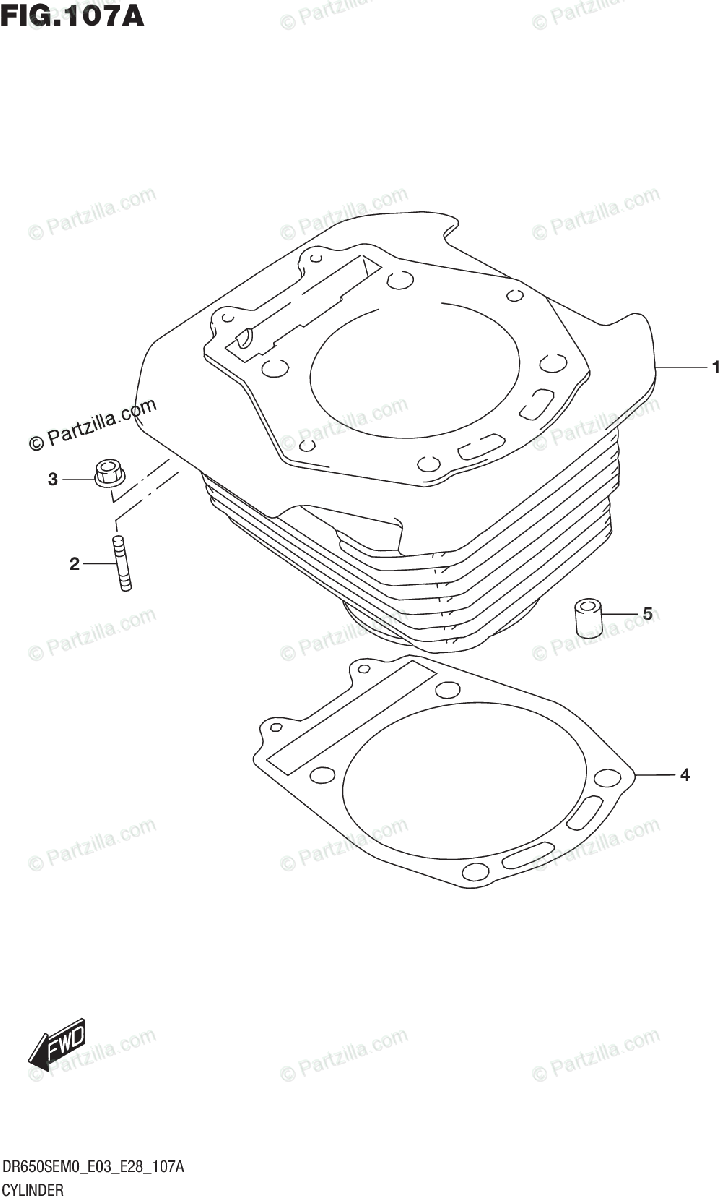 FIG.107A

© Partzilla.com

1

3

2

5

4

FWD

DR650SEM0_E03_E28_107A
CYLINDER