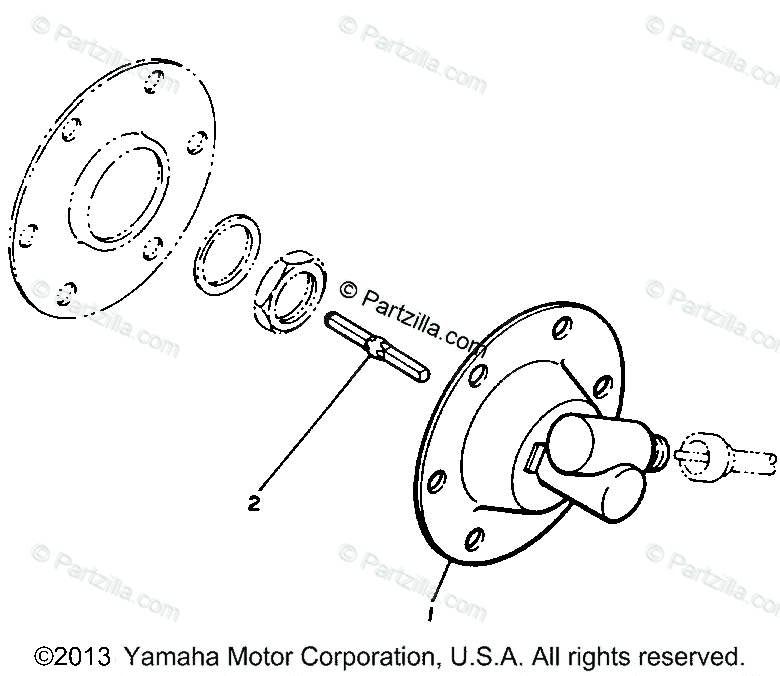 © Partzilla.com

© Partzilla.com

© Partzilla.com

© Partzilla.com

© Partzilla.com

© Partzilla.com

2

1

© Partzilla.com

© Partzilla.com

© Partzilla.com

©2013 Yamaha Motor Corporation, U.S.A. All rights reserved.