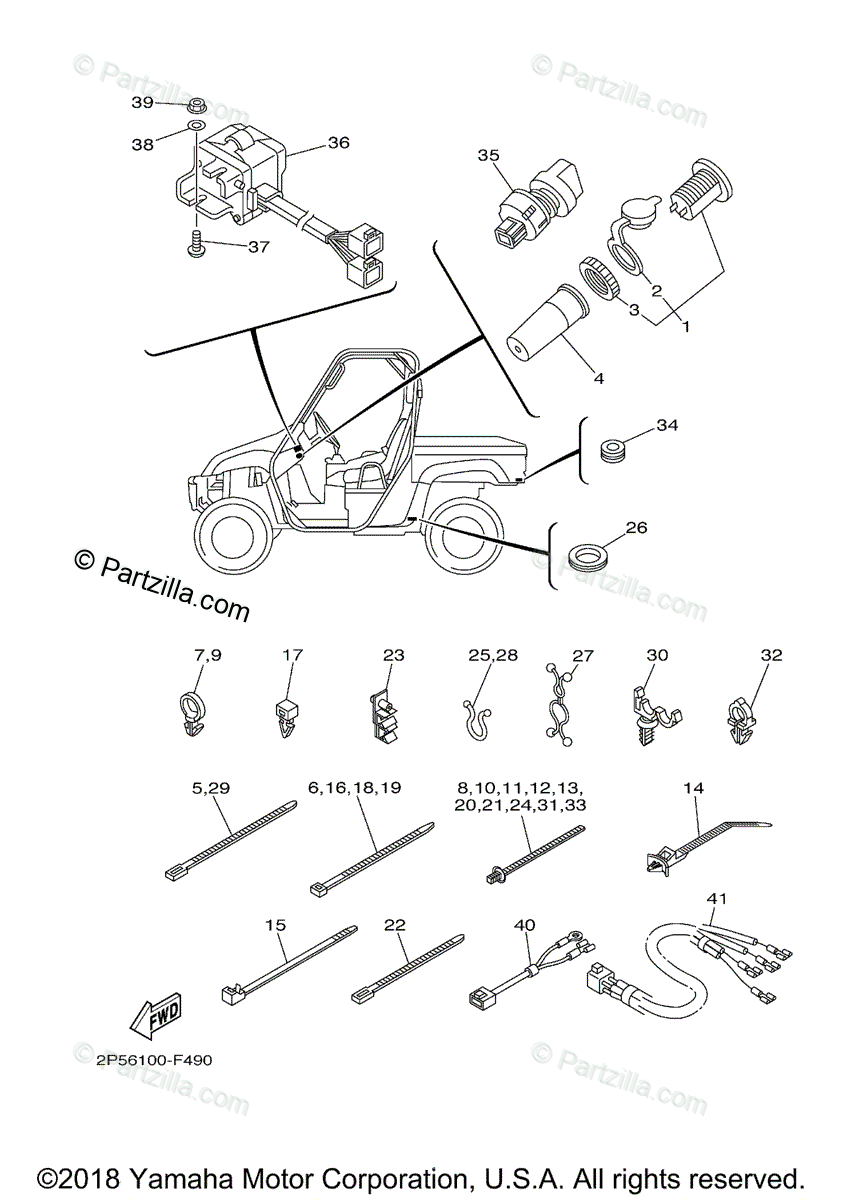 © Partzilla.com

© Partzilla.com

39

38

36

37

35

2

3

1

4

34

26

© Partzilla.com

© Partzilla.com

7,9

17

23

25,28

27

30

32

5,29

6,16,18,19

8,10,11,12,13,
20,21,24,31,33

14

15

22

40

41

FWD

2P56100-F490

© Partzilla.com

© Partzilla.com

©2018 Yamaha Motor Corporation, U.S.A. All rights reserved.