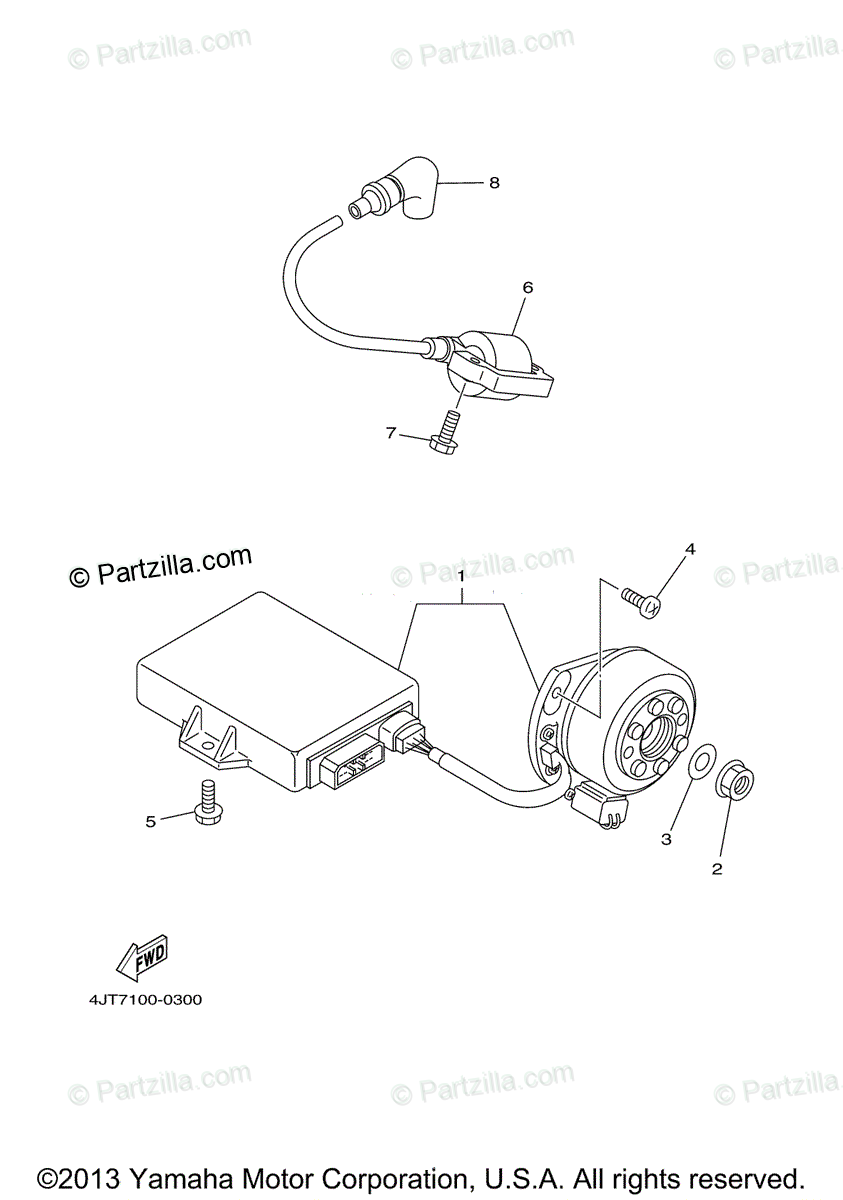 © Partzilla.com © Partzilla.com © Partzilla

8

6

7

© Partzilla.com © Partzilla.com © Partzilla

1

4

5

3

2

FWD

4JT7100-0300

© Partzilla.com © Partzilla.com © Partzilla

©2013 Yamaha Motor Corporation, U.S.A. All rights reserved.