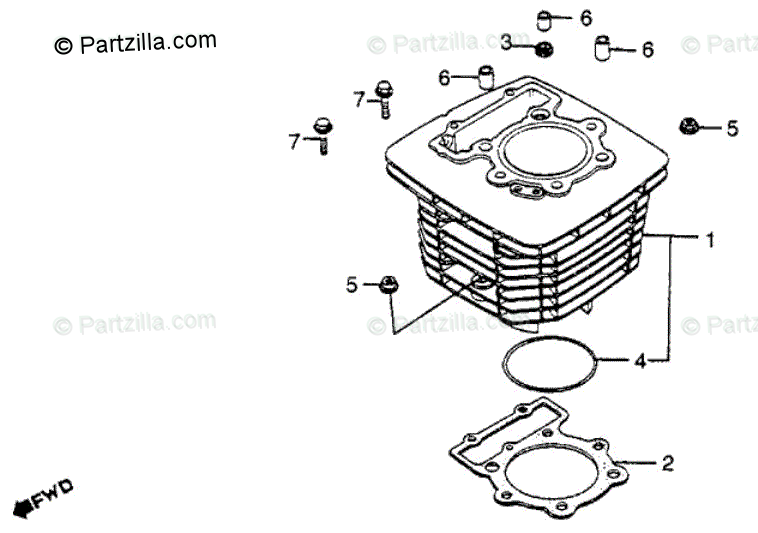 © Partzilla.com

© Partzilla.com © Partz

6
3
6
6
7
7
5
1
5

© Partzilla.com © Partzilla.com © Partz

4
2
FWD