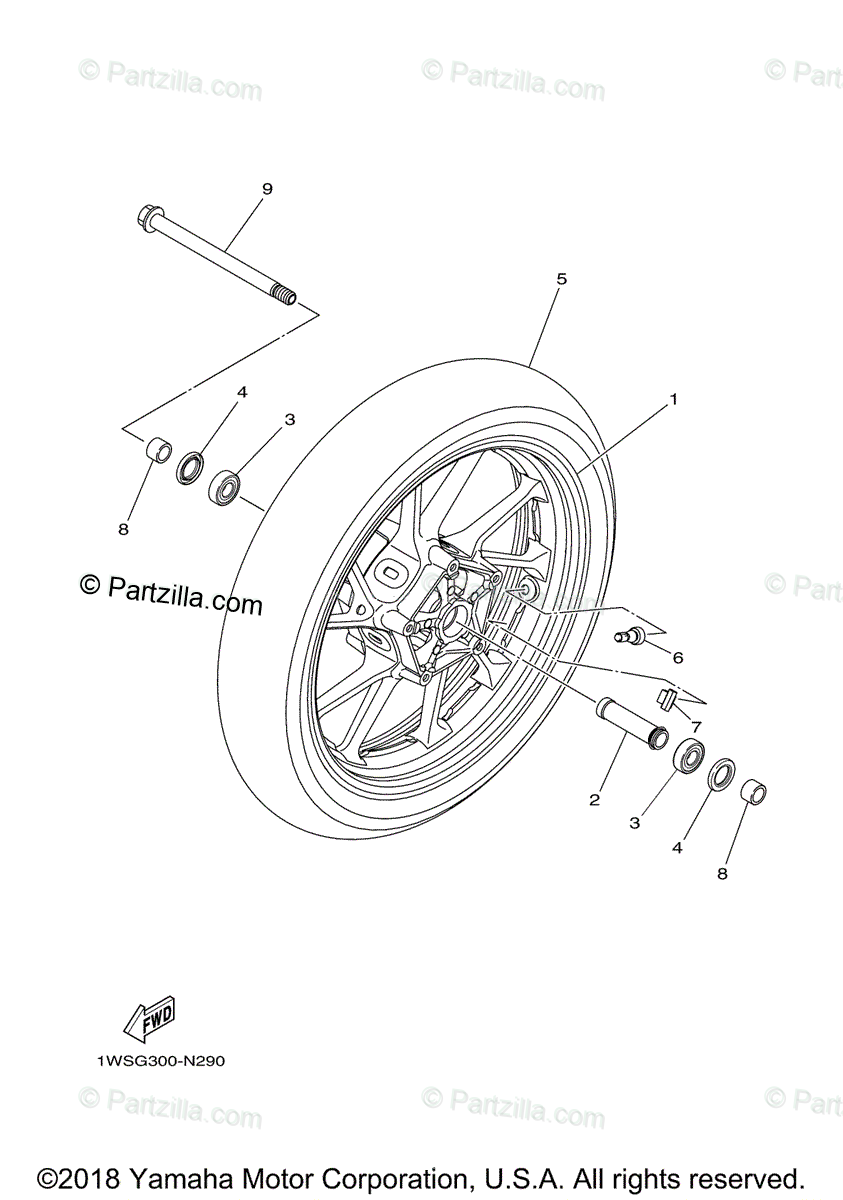 © Partzilla.com © Partzilla.com © Part

9

5

4

3

1

8

© Partzilla.com © Part

6

7

2

3

4

8

FWD

1WSG300-N290

© Partzilla.com © Partzilla.com © Part

©2018 Yamaha Motor Corporation, U.S.A. All rights reserved.