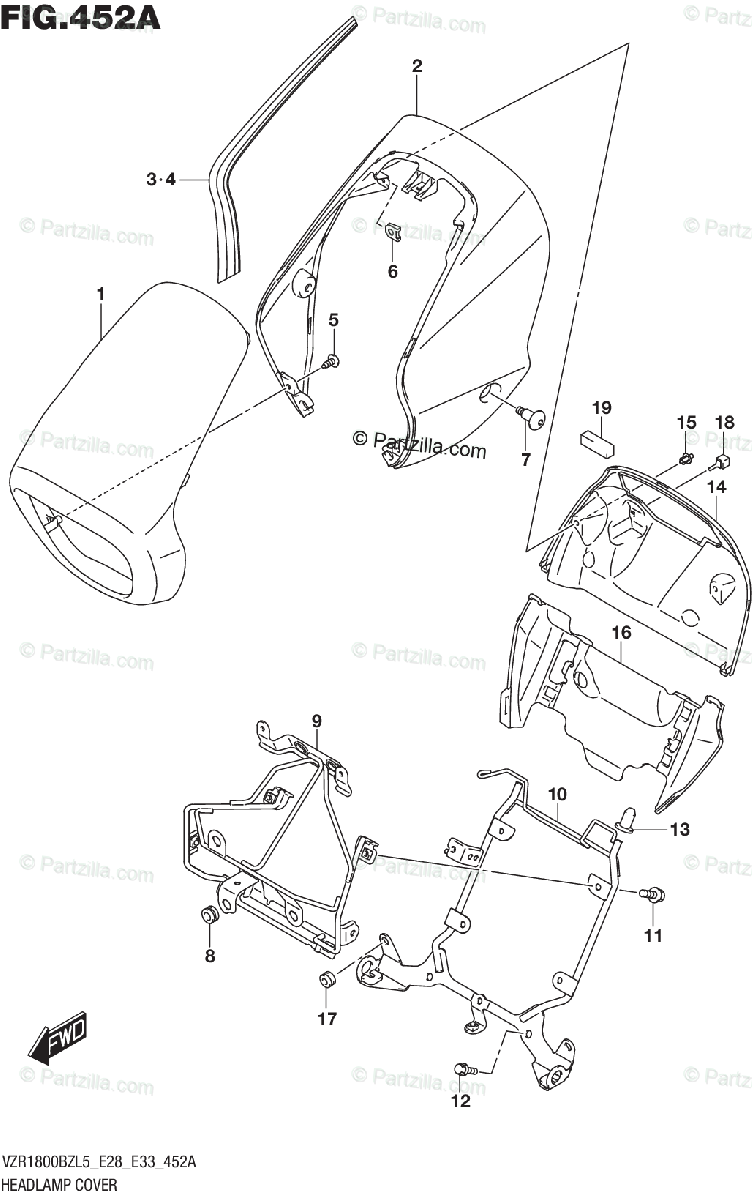 FIG.452A

© Partzilla.com

2

3·4

6

1

5

© Partzilla.com

7

19

15

18

14

16

9

10

13

11

8

17

FWD

12

VZR1800BZL5_E28_E33_452A
HEADLAMP COVER