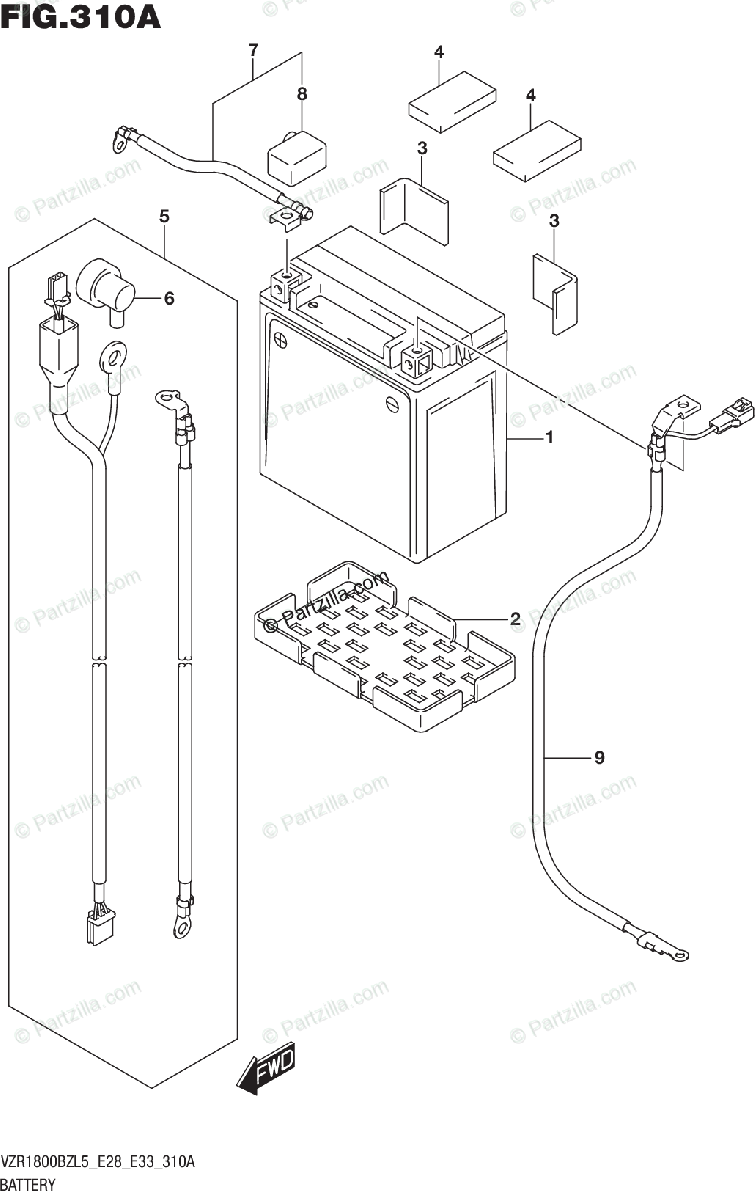 FIG.310A

7
8
4
4
3
3
5
6
1
2
9

© Partzilla.com

FWD

VZR1800BZL5_E28_E33_310A
BATTERY