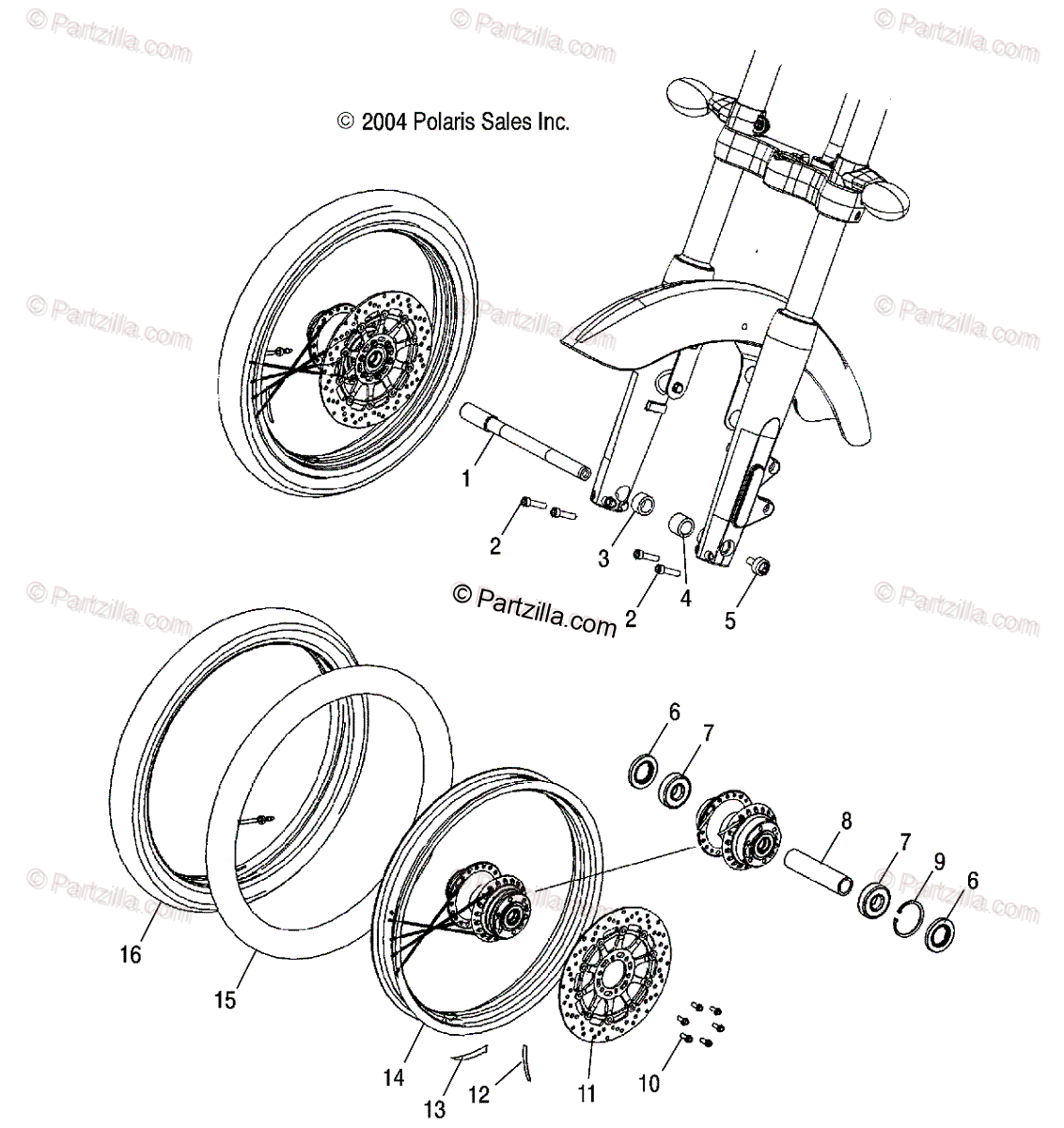 © Partzilla.com © Partzilla.com © Partzilla.com

© 2004 Polaris Sales Inc.

© Partzilla.com © Partzilla.com © Partzilla.com

1

2

3

4

5

2

© Partzilla.com

© Partzilla.com © Partzilla.com

6

7

8

7

9

6

© Partzilla.com © Partzilla.com

16

15

14

13

12

11

10