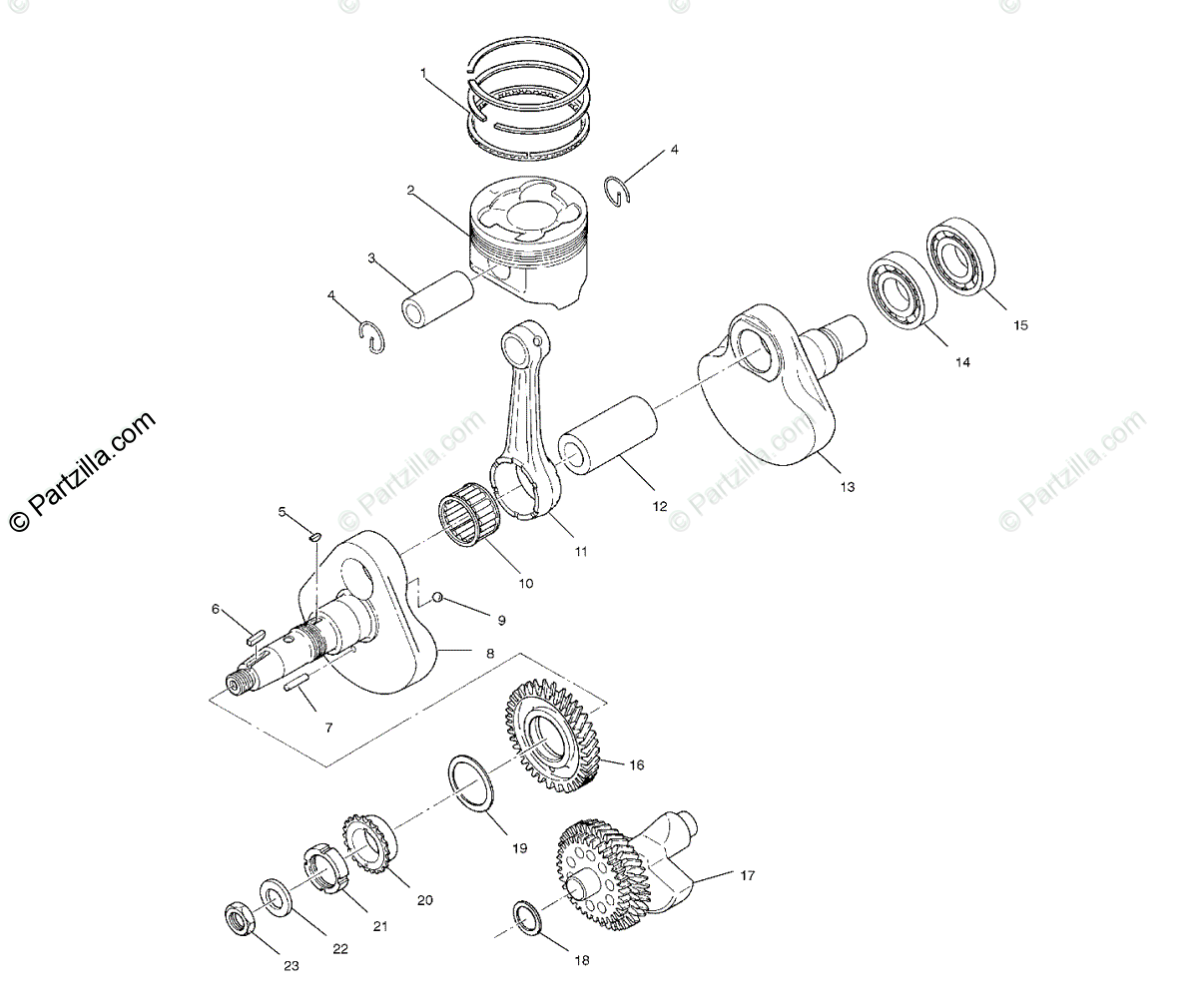 1
4
2
3
4
15
14
© Partzilla.com
© Partzilla.com
© Partzilla.com
© Partzilla.com
13
12
11
5
10
6
9
8
7
16
19
17
20
21
22
23
18