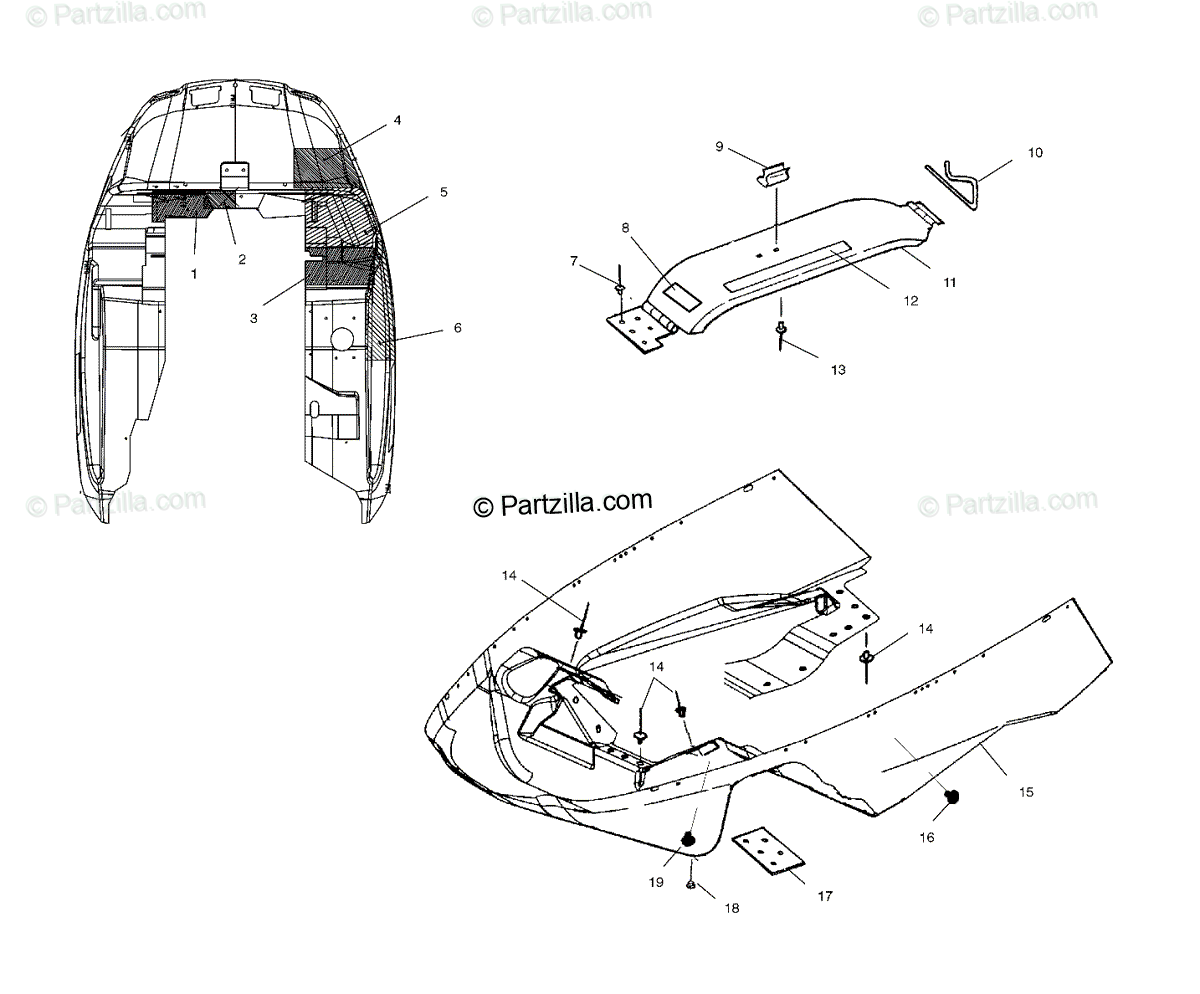 © Partzilla.com © Partzilla.com © Partzilla.com

4
5
1
2
3
6

9
10
8
7
12
11
13

© Partzilla.com © Partzilla.com
© Partzilla.com

14
14
14
15
16
19
17
18