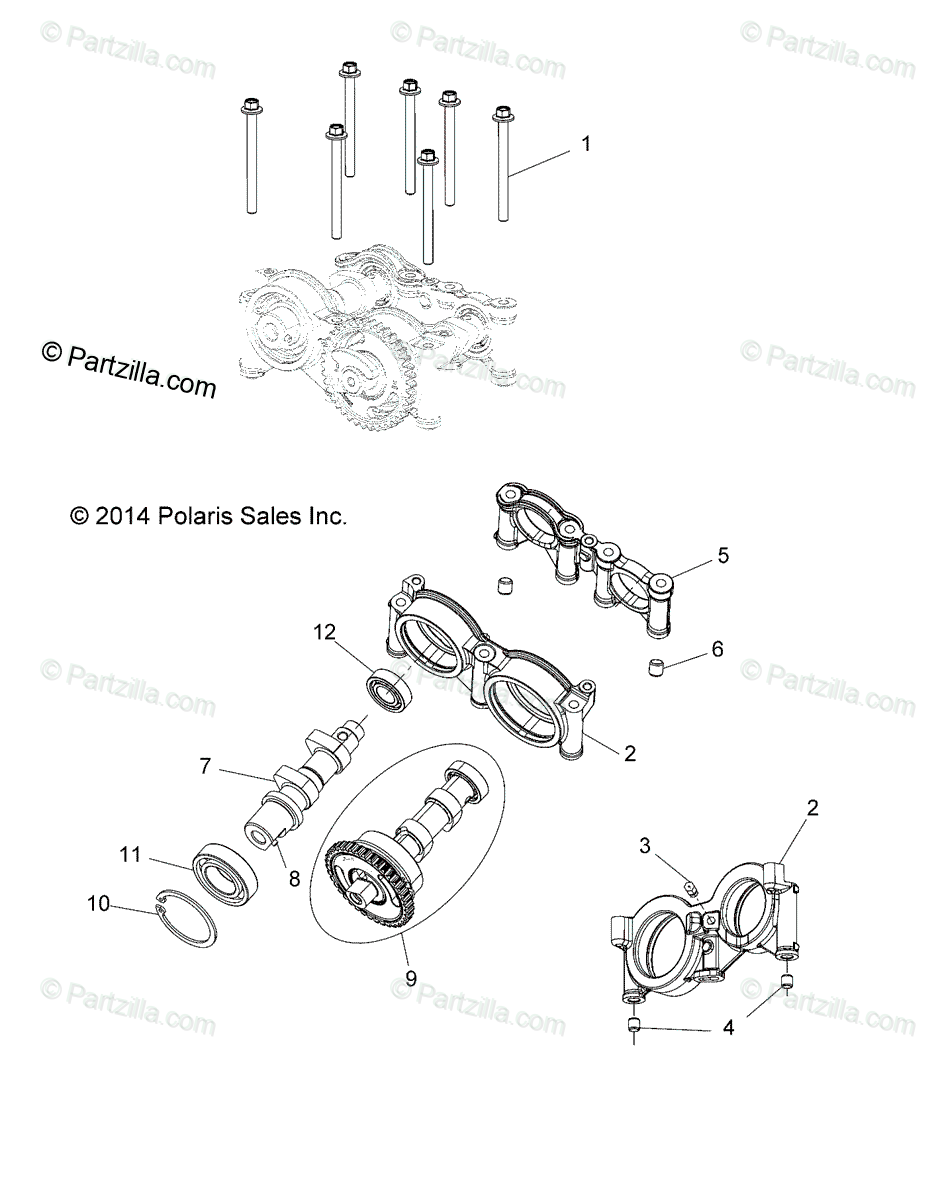 © Partzilla.com
© Partzilla.com
© Partzilla.com

1

© Partzilla.com
© Partzilla.com
© Partzilla.com

© 2014 Polaris Sales Inc.

5
12
6
© Partzilla.com
© Partzilla.com
© Partzilla.com
2
7
2
3
11
8
10
9
© Partzilla.com
© Partzilla.com
© Partzilla.com
4