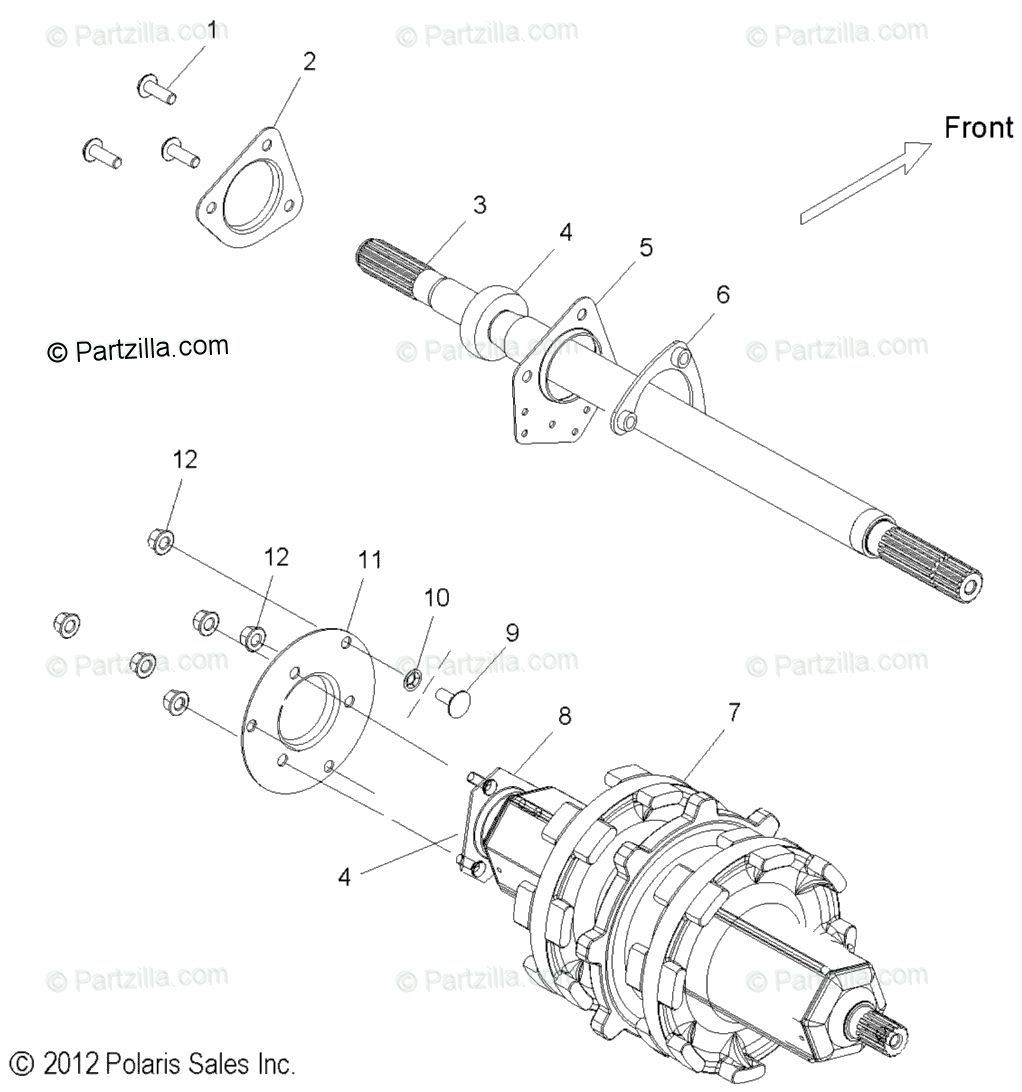 © Partzilla.com
© Partzilla.com
© Partzilla.com

1
2
Front
3
4
5
6

© Partzilla.com
© Partzilla.com
© Partzilla.com

12
12
11
10
9

© Partzilla.com
© Partzilla.com
© Partzilla.com

8
7
4

© Partzilla.com
© Partzilla.com
© Partzilla.com

© 2012 Polaris Sales Inc.