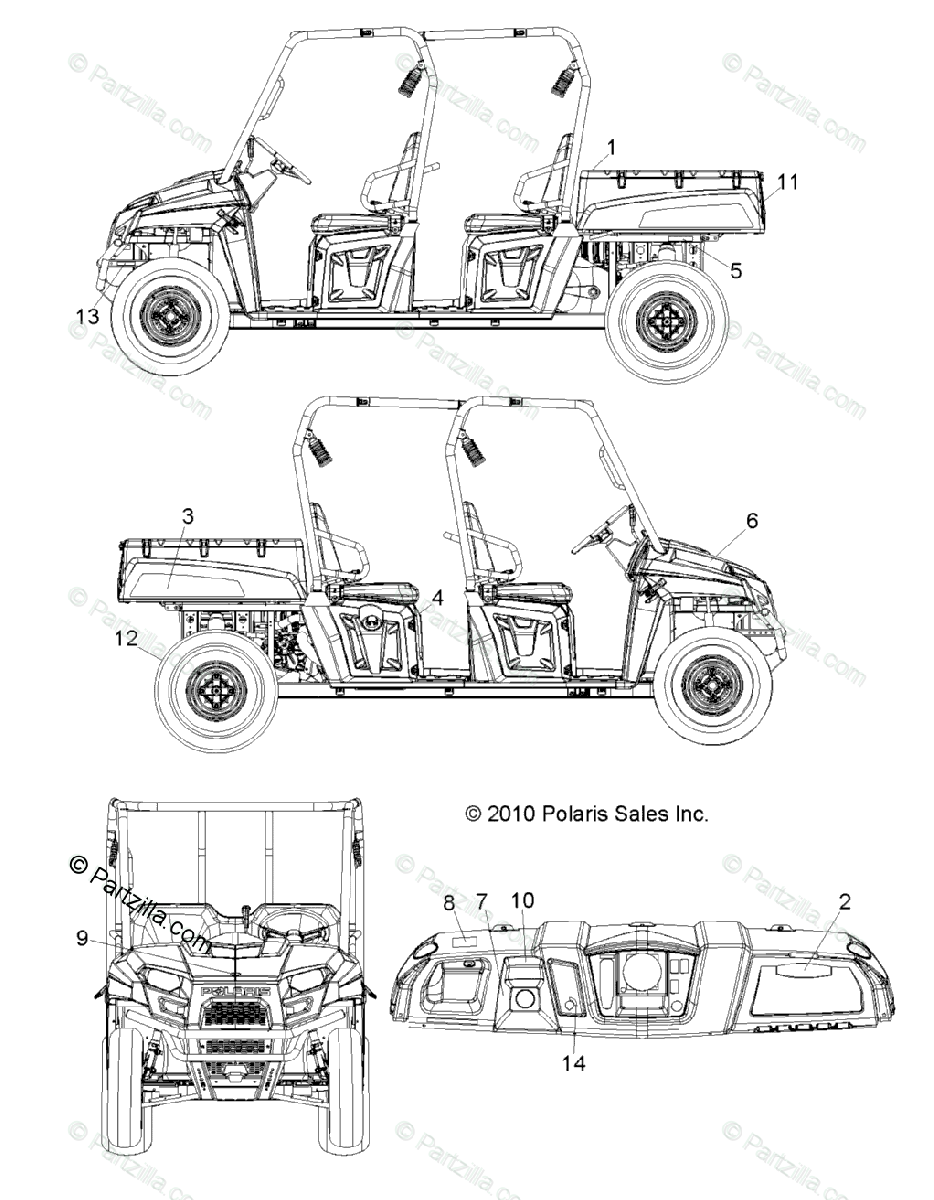 © Partzilla.com

1
11
5
13

3
6
4
12

© 2010 Polaris Sales Inc.

© Partzilla.com
9
POLARIS
8
7
10
2
14