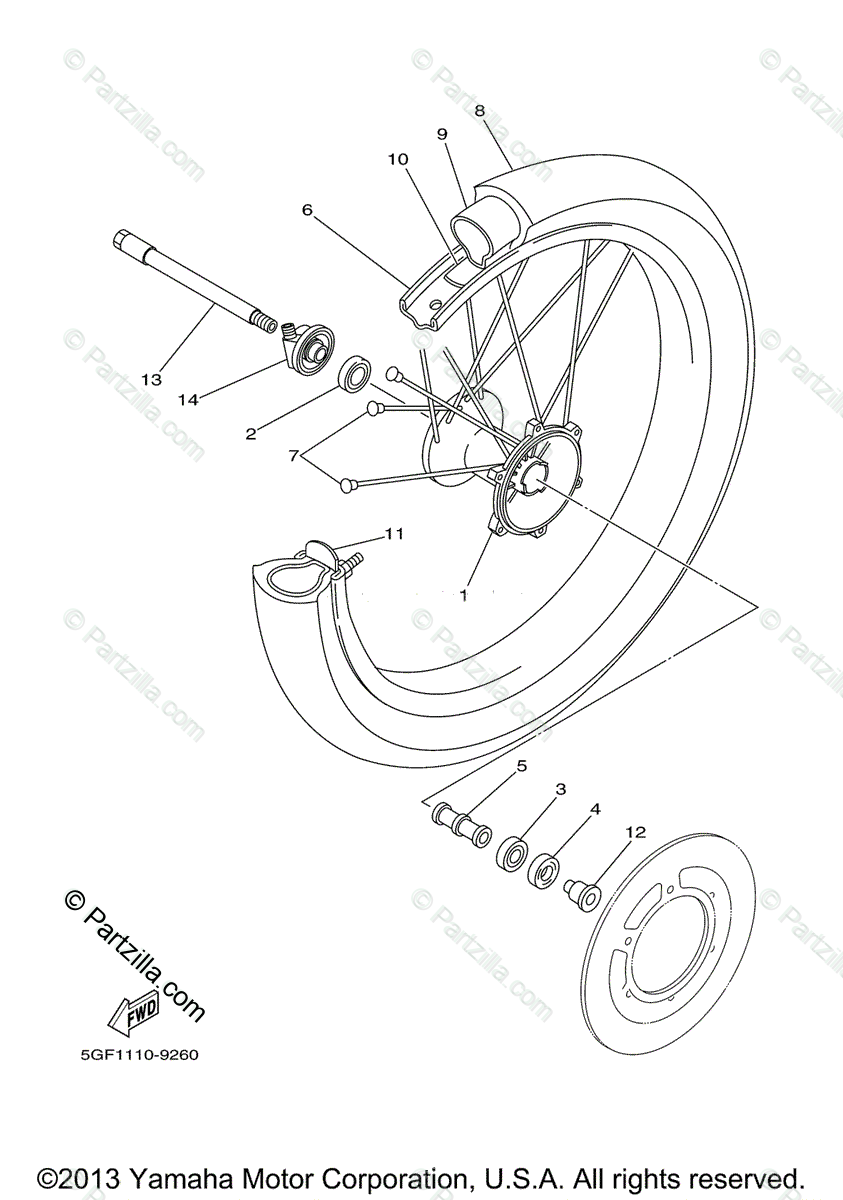 8
9
10
6
13
14
2
7
11
1
5
3
4
12
© Partzilla.com
FWD
5GF1110-9260
©2013 Yamaha Motor Corporation, U.S.A. All rights reserved.