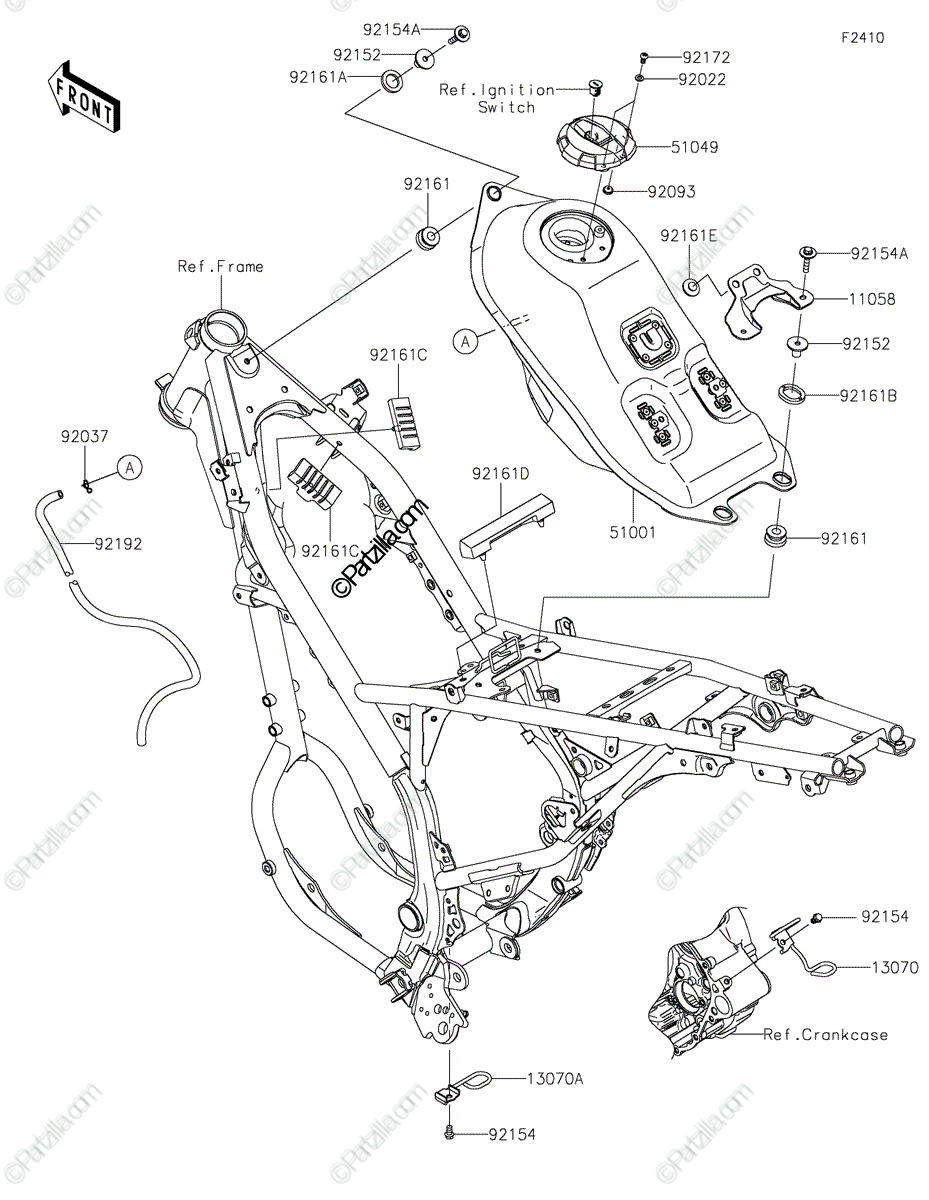 F2410

FRONT

92154A
92152
92161A

92172
92022
Ref.Ignition Switch
51049
92093

92161
92161E
92154A
11058
92152
92161B

Ref.Frame

A

92161C

92037
A
92192

92161C

92161D
51001
92161

©Partzilla.com

92154
13070
Ref.Crankcase

13070A
92154