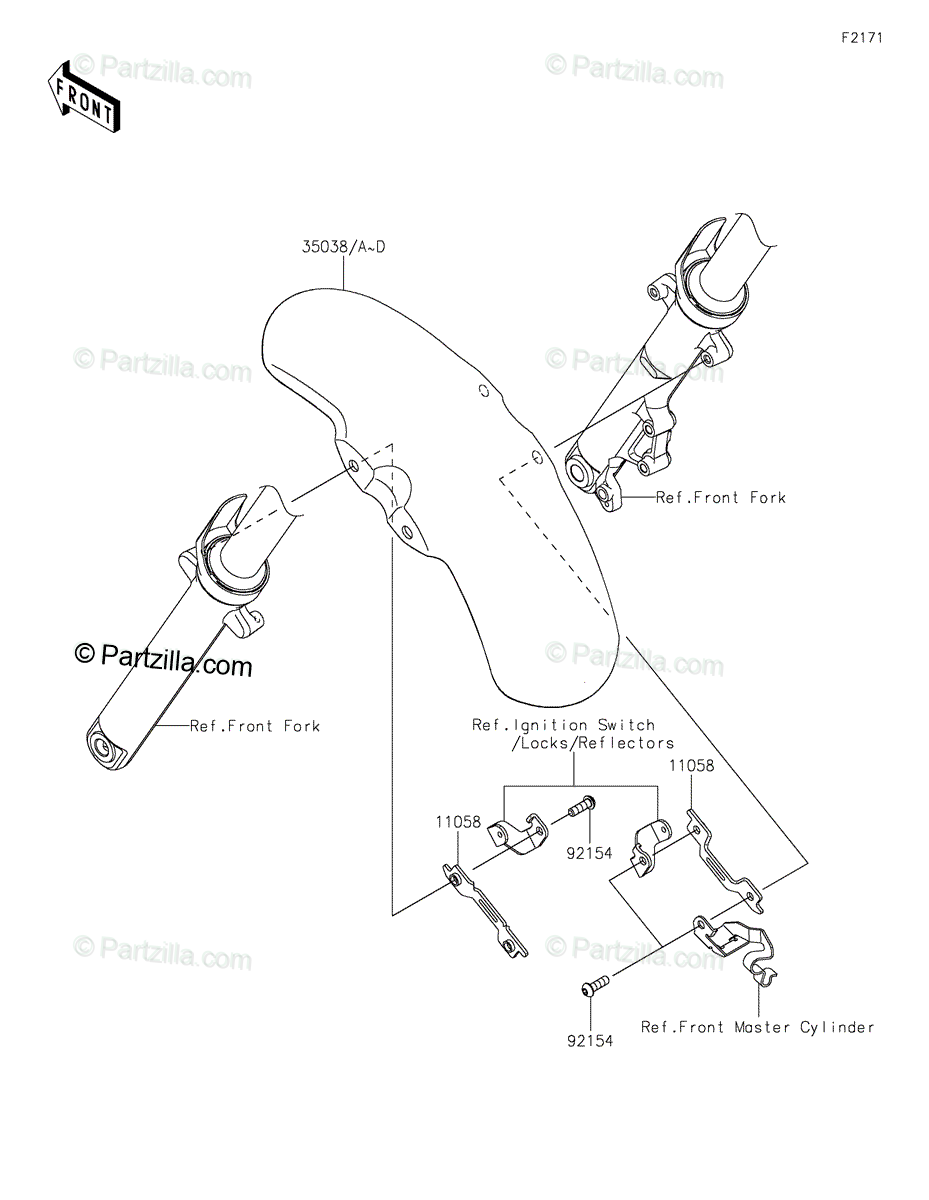 F2171

FRONT

© Partzilla.com

© Partzilla.com

35038/A~D

© Partzilla.com

© Partzilla.com

Ref.Front Fork

© Partzilla.com

© Partzilla.com

Ref.Front Fork

Ref.Ignition Switch /Locks/Reflectors

11058

11058

92154

© Partzilla.com

© Partzilla.com

92154

Ref.Front Master Cylinder