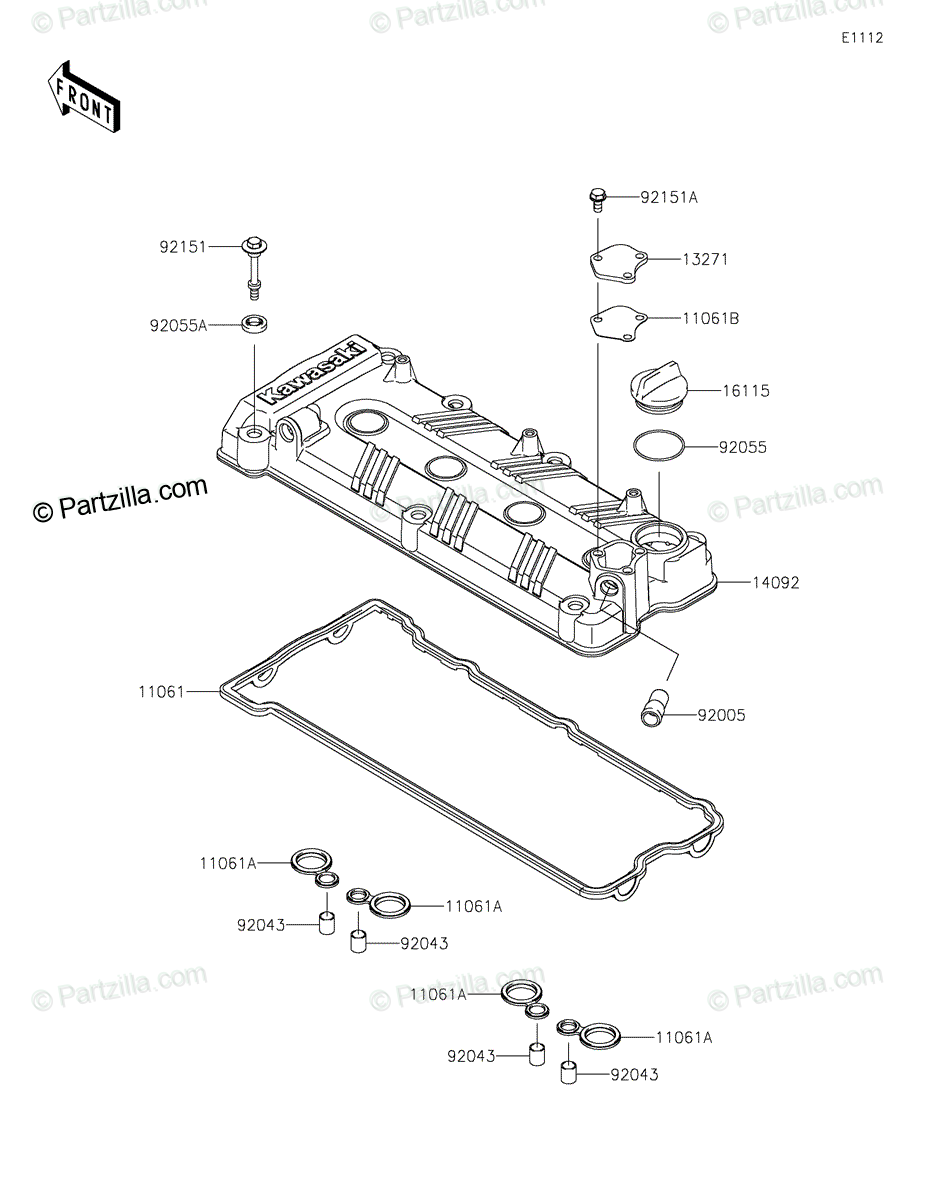 © Partzilla.com © Partzilla.com © Partzilla.com

E1112

FRONT

92151A

92151

13271

92055A

11061B

Kawasaki

16115

92055

© Partzilla.com

© Partzilla.com © Partzilla.com

14092

11061

92005

11061A

11061A

92043

92043

© Partzilla.com © Partzilla.com © Partzilla.com

11061A

11061A

92043

92043