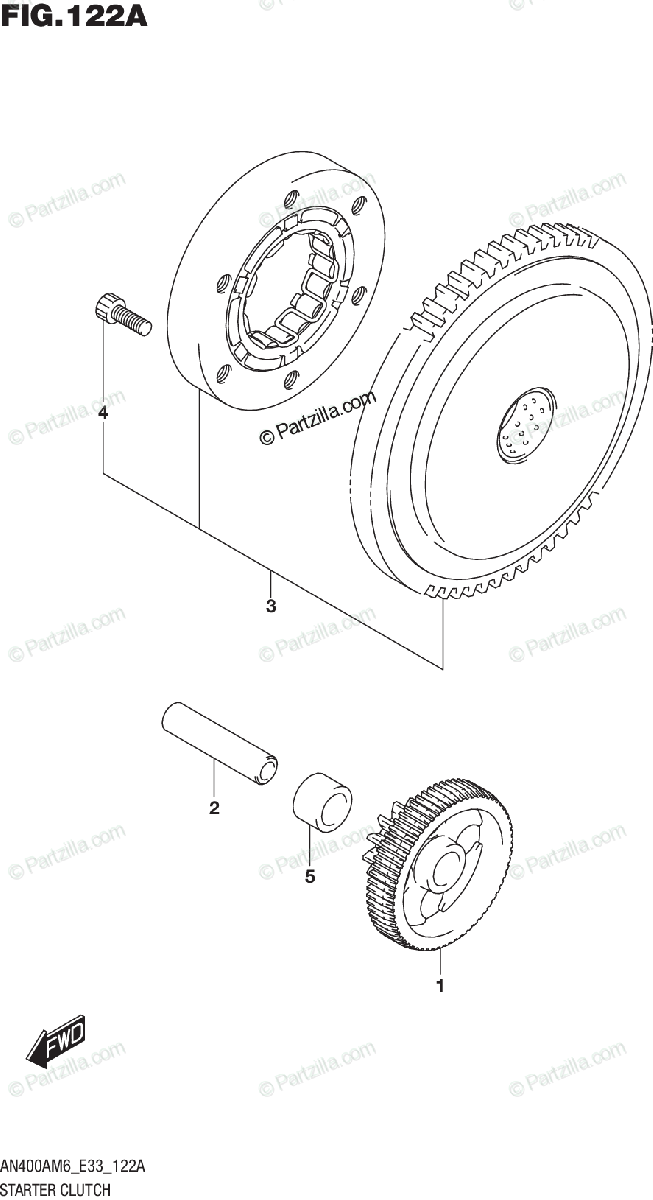 FIG.122A

© Partzilla.com

4

3

2

5

1

FWD

AN400AM6_E33_122A
STARTER CLUTCH