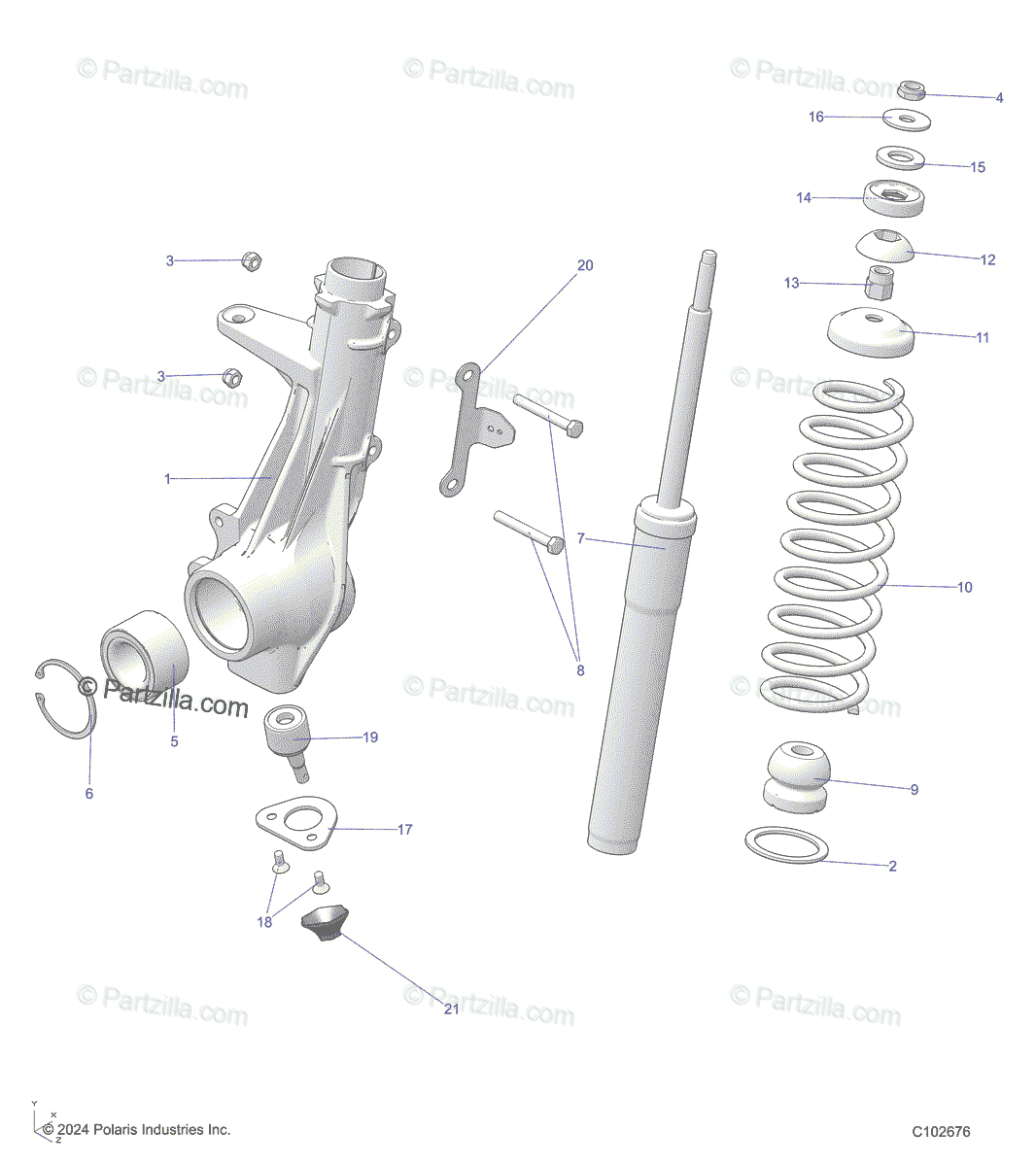 © Partzilla.com © Partzilla.com © Partzilla.com

4
16
15
14
12
13
11
3
20
3
© Partzilla.com © Partzilla.com © Partzilla.com
1
7
10
8
© Partzilla.com © Partzilla.com © Partzilla.com
5
19
6
9
17
2
18
21
© Partzilla.com © Partzilla.com © Partzilla.com

Y
X
Z
© 2024 Polaris Industries Inc.
C102676