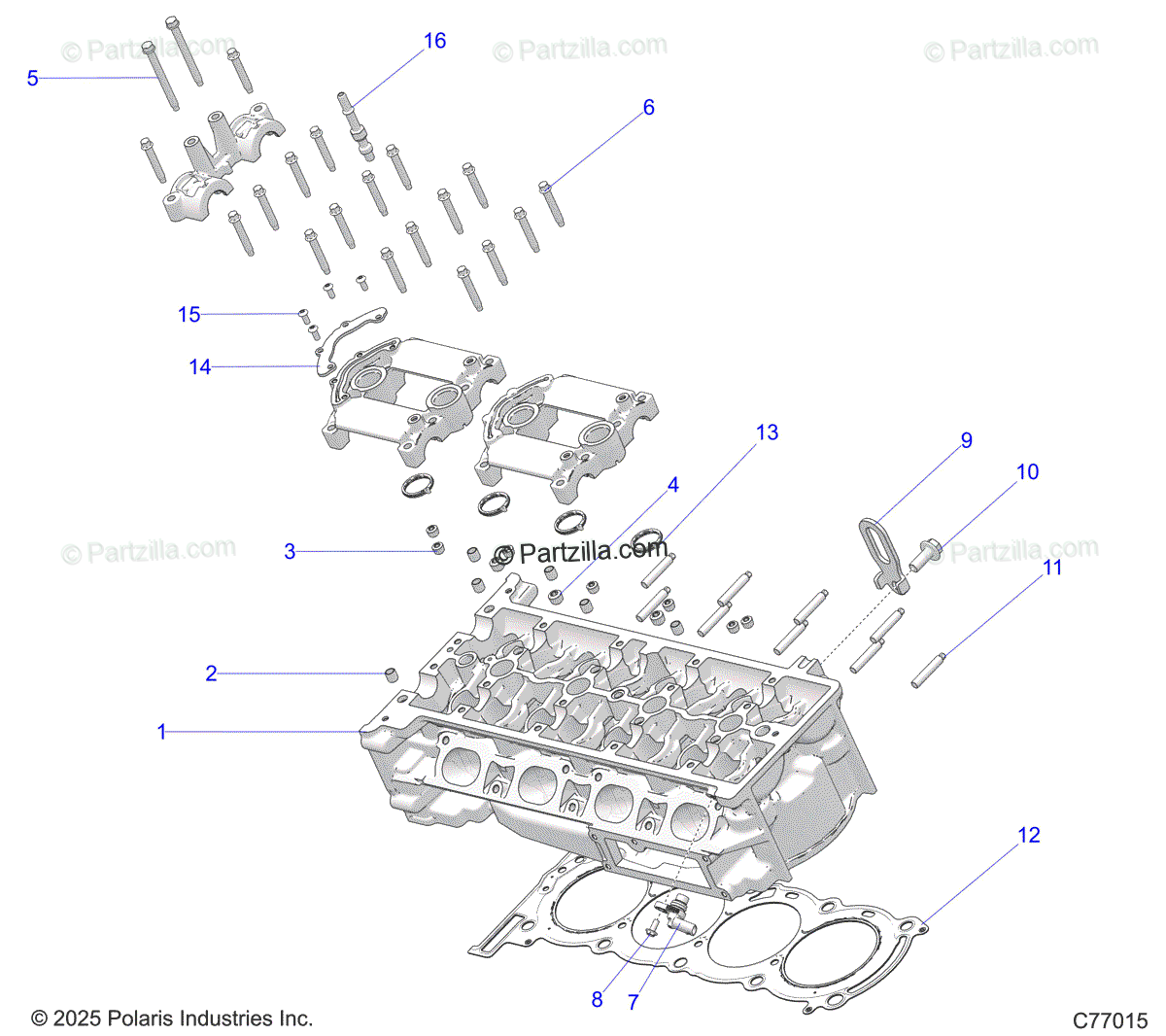 © Partzilla.com
© Partzilla.com
© Partzilla.com

5
16
6

15
14

13
9
10
4
3
© Partzilla.com
© Partzilla.com
© Partzilla.com
11

2
1

12

8
7

© 2025 Polaris Industries Inc.
C77015