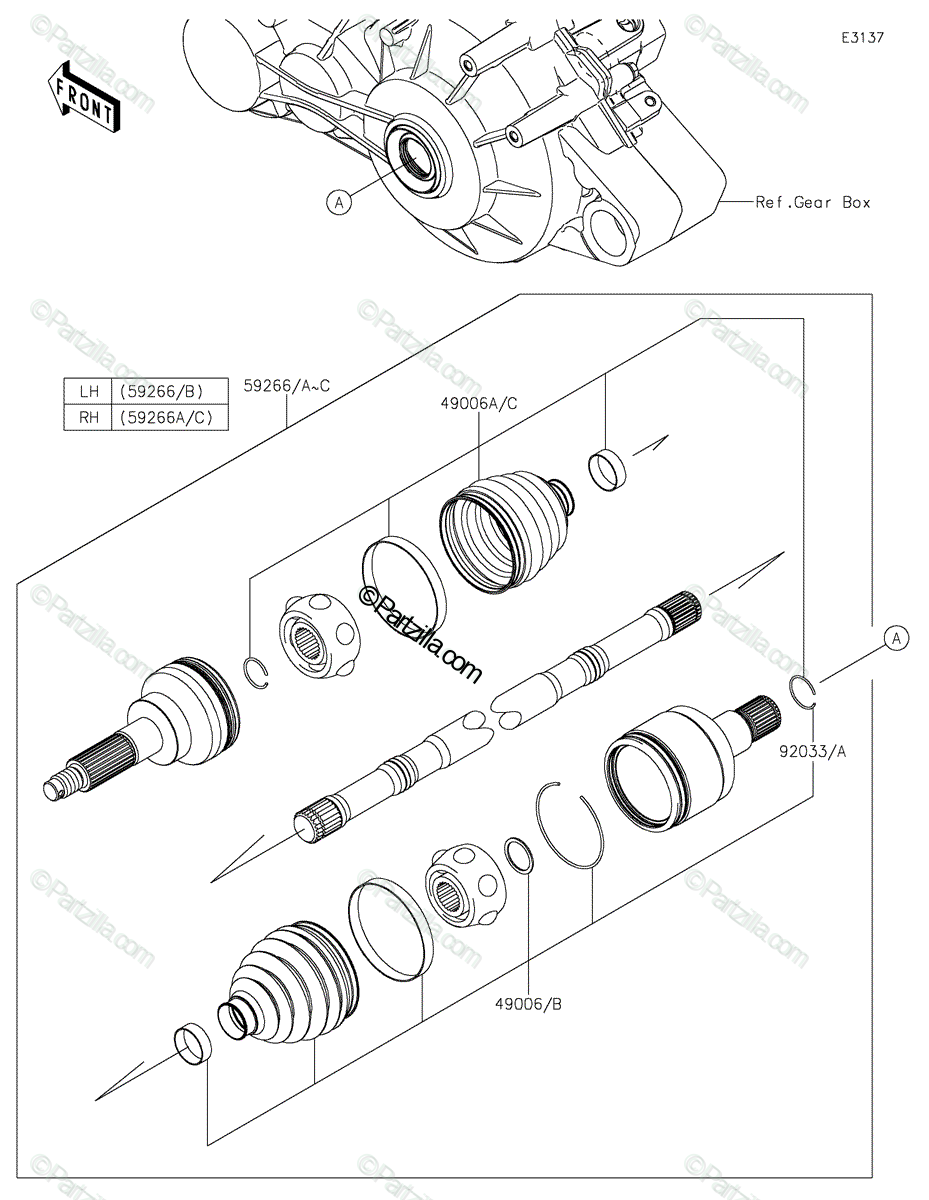 E3137

FRONT

A

Ref.Gear Box

| LH | (59266/B) |
|---|---|
| RH | (59266A/C) |

59266/A~C

49006A/C

©Partzilla.com

A

92033/A

49006/B