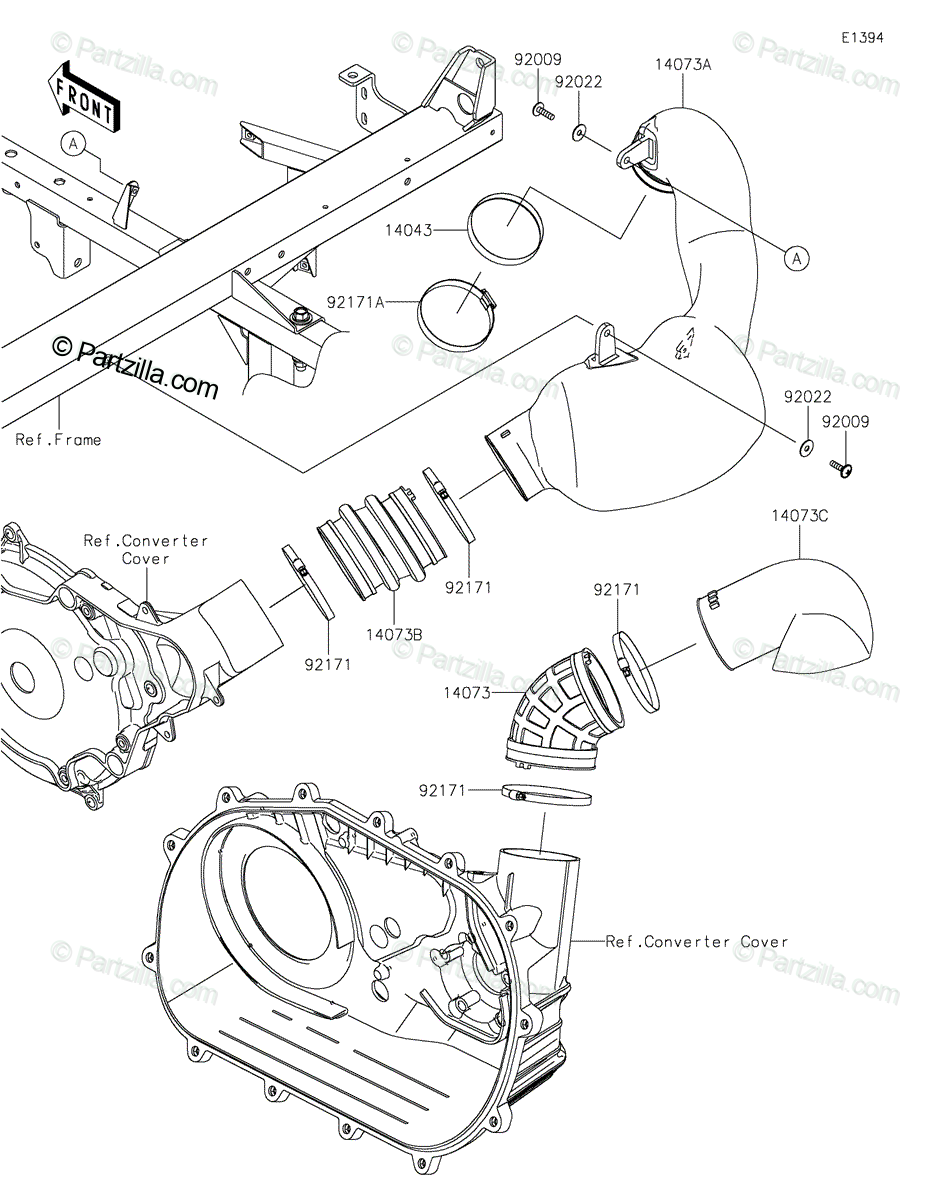 E1394

FRONT

A

92009

92022

14073A

14043

A

92171A

© Partzilla.com

Ref.Frame

92022

92009

Ref.Converter Cover

92171

14073B

92171

14073C

92171

14073

92171

Ref.Converter Cover

© Partzilla.com