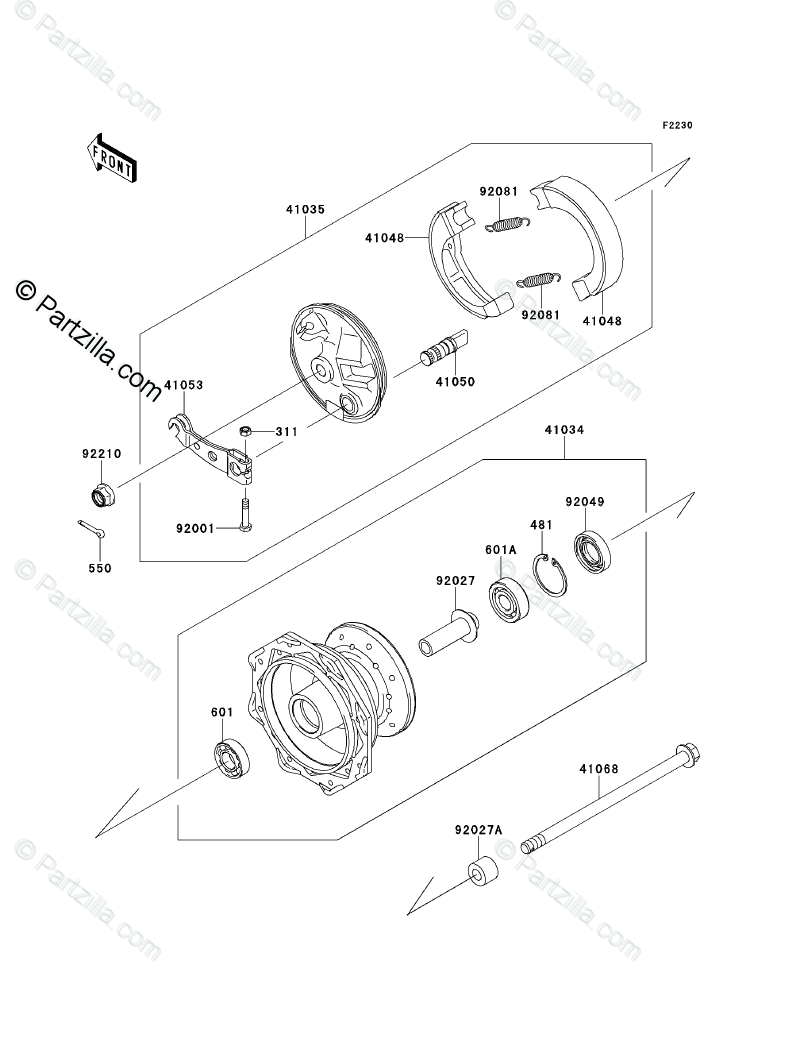 © Partzilla.com

F2230

FRONT

41035

92081

41048

92081

41048

41050

41053

311

92210

92001

550

41034

92049

481

601A

92027

601

41068

92027A