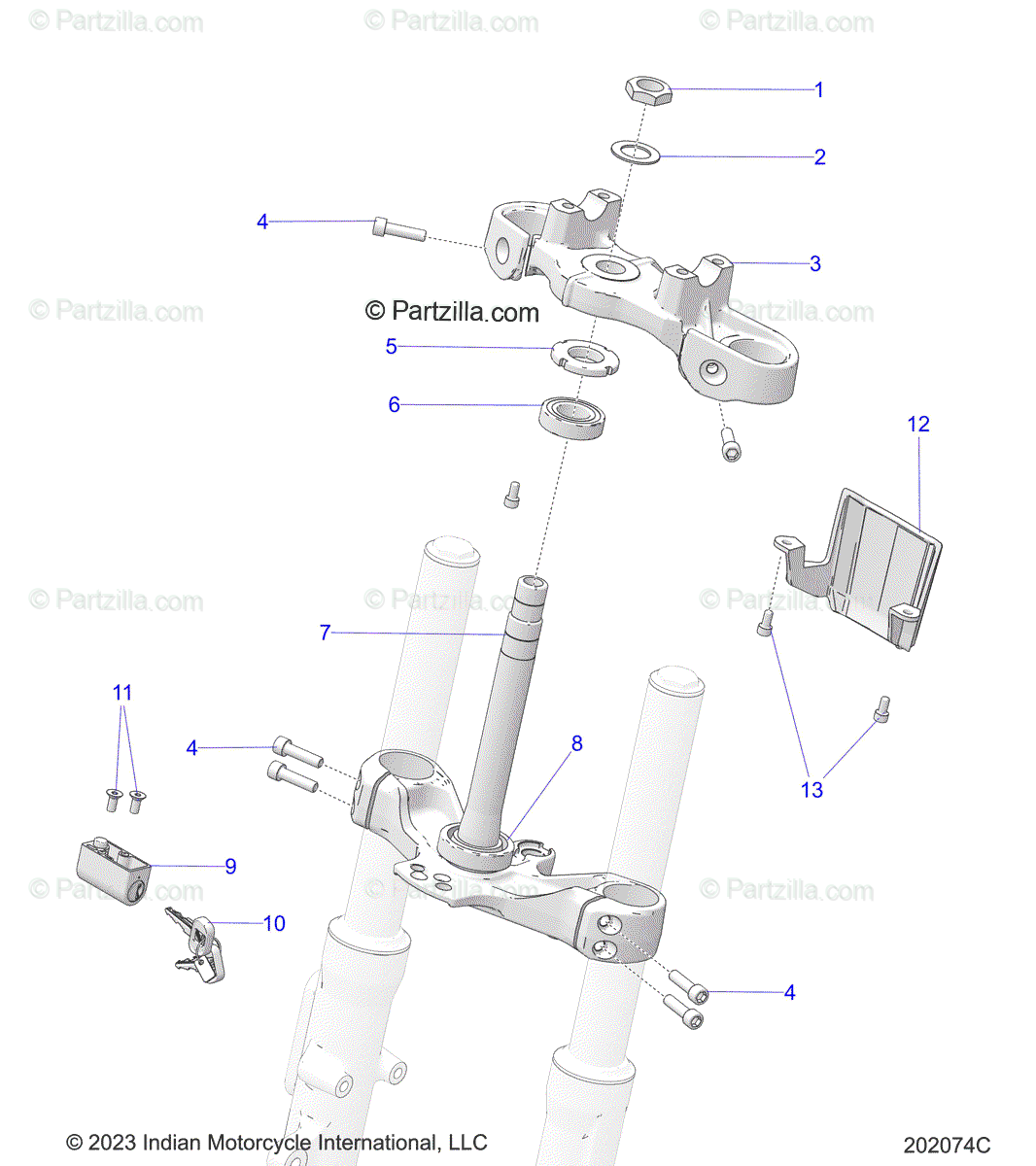 © Partzilla.com © Partzilla.com © Partzilla.com

1

2

4

3

© Partzilla.com © Partzilla.com © Partzilla.com

5

6

12

© Partzilla.com © Partzilla.com © Partzilla.com

7

11

4

8

13

9

© Partzilla.com © Partzilla.com © Partzilla.com

10

4

© 2023 Indian Motorcycle International, LLC

202074C