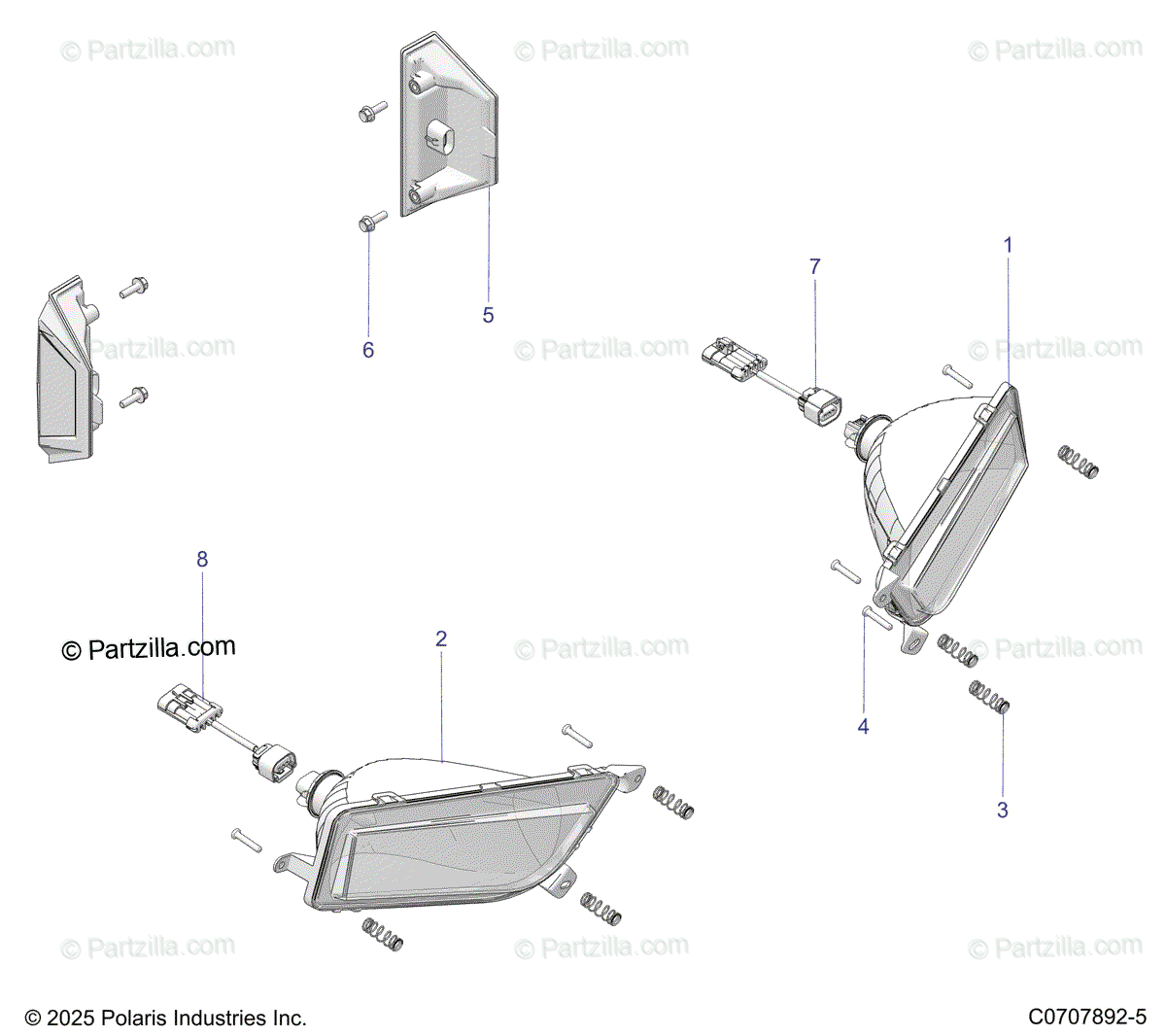 © Partzilla.com © Partzilla.com © Partzilla.com

1

7

5

6

© Partzilla.com © Partzilla.com © Partzilla.com

8

© Partzilla.com

2

© Partzilla.com © Partzilla.com

4

3

© Partzilla.com © Partzilla.com © Partzilla.com

© 2025 Polaris Industries Inc.

C0707892-5