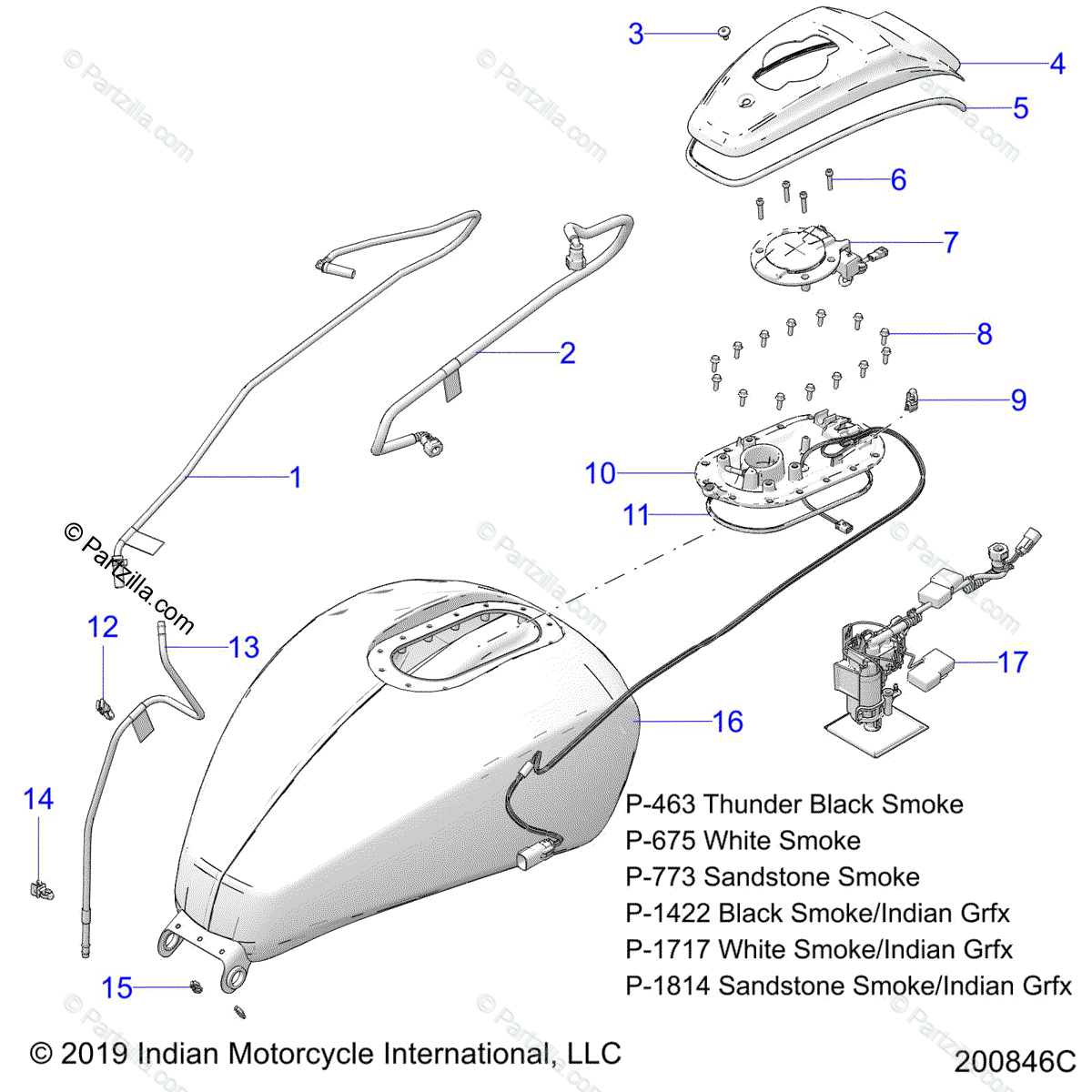 3
4
5
6
7
8
9
10
11
2
1
© Partzilla.com
12
13
14
15
16
17
P-463 Thunder Black Smoke
P-675 White Smoke
P-773 Sandstone Smoke
P-1422 Black Smoke/Indian Grfx
P-1717 White Smoke/Indian Grfx
P-1814 Sandstone Smoke/Indian Grfx

© 2019 Indian Motorcycle International, LLC
200846C