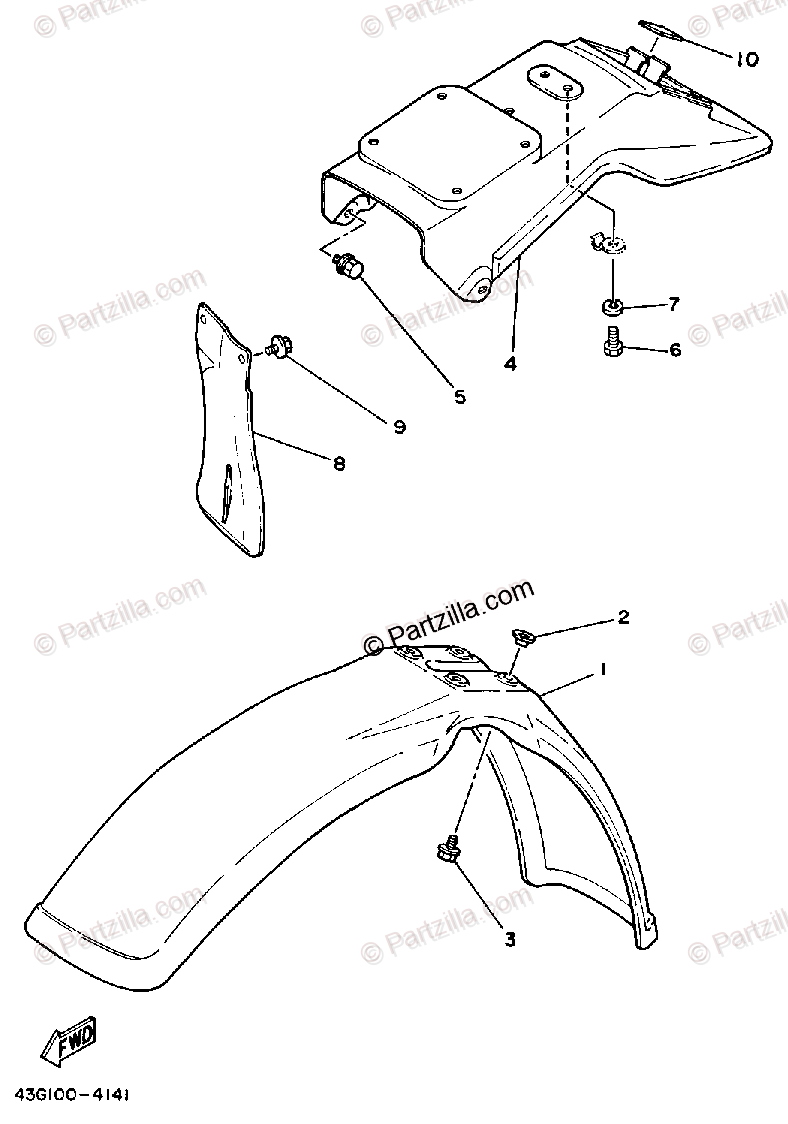 © Partzilla.com
10
7
6
4
5
9
8
© Partzilla.com
2
1
3
FWD
43G100-4141