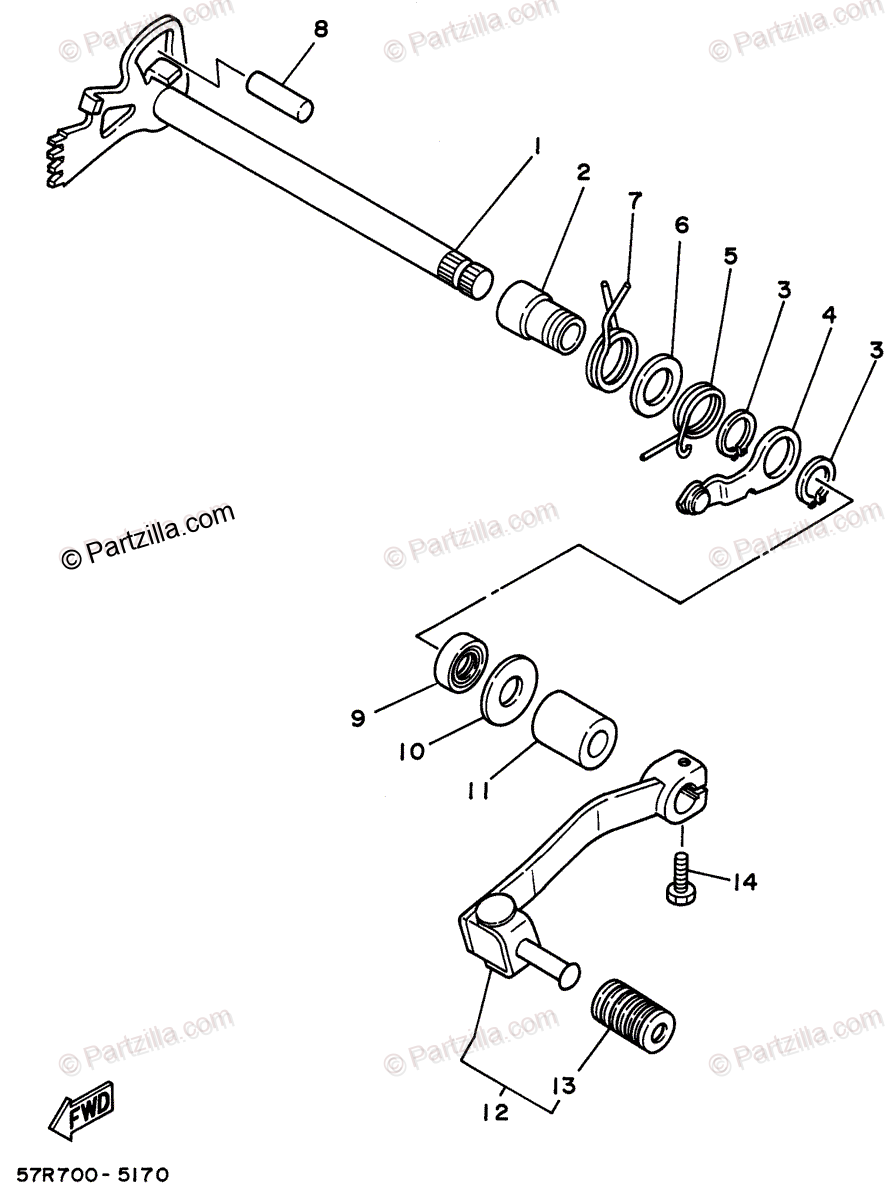 © Partzilla.com
© Partzilla.com
© Partzilla.com
8
1
2
7
6
5
3
4
3
© Partzilla.com
© Partzilla.com
© Partzilla.com
9
10
11
14
© Partzilla.com
© Partzilla.com
© Partzilla.com
13
12
FWD
57R700-5170