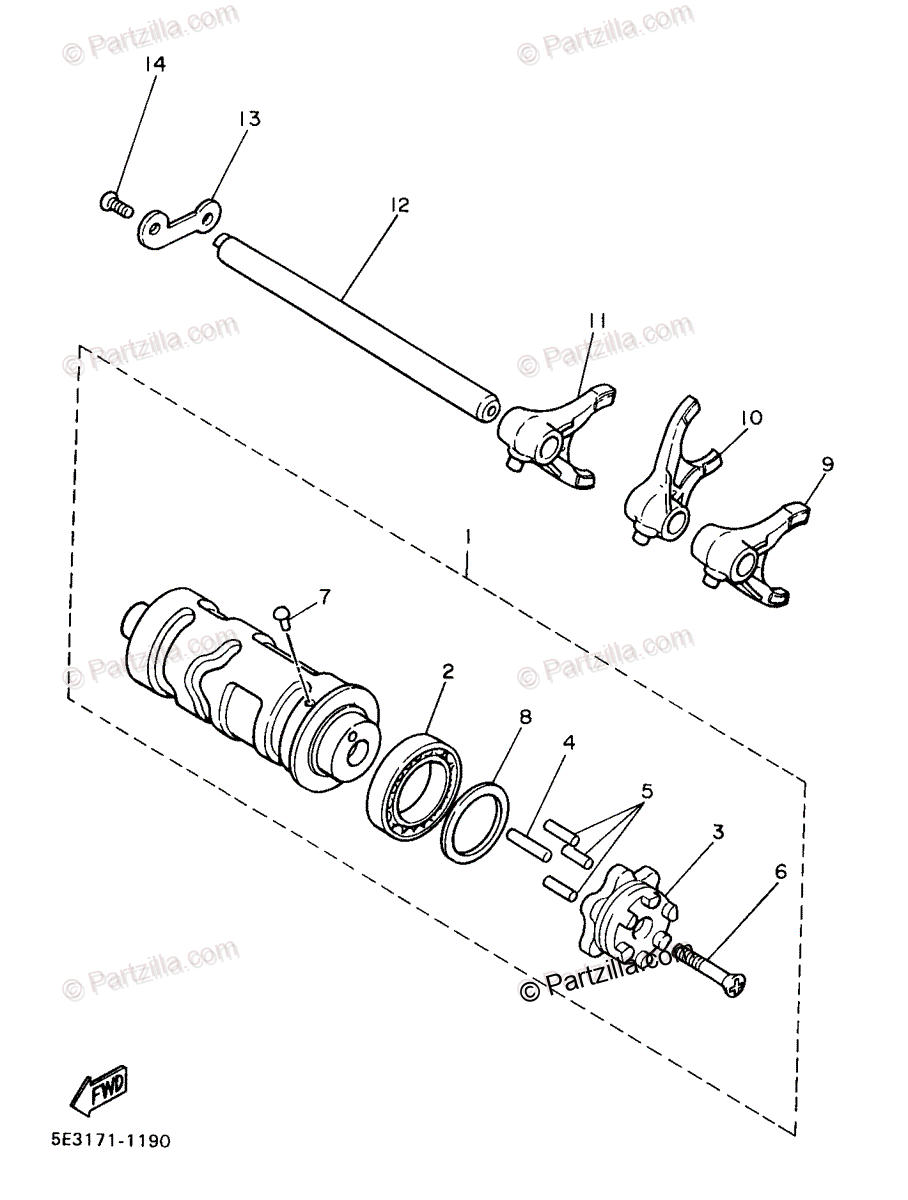 © Partzilla.com
© Partzilla.com
14
13
12
© Partzilla.com
© Partzilla.com
11
10
9
1
7
© Partzilla.com
© Partzilla.com
2
8
4
5
3
6
© Partzilla.com
© Partzilla.com
FWD
5E3171-1190