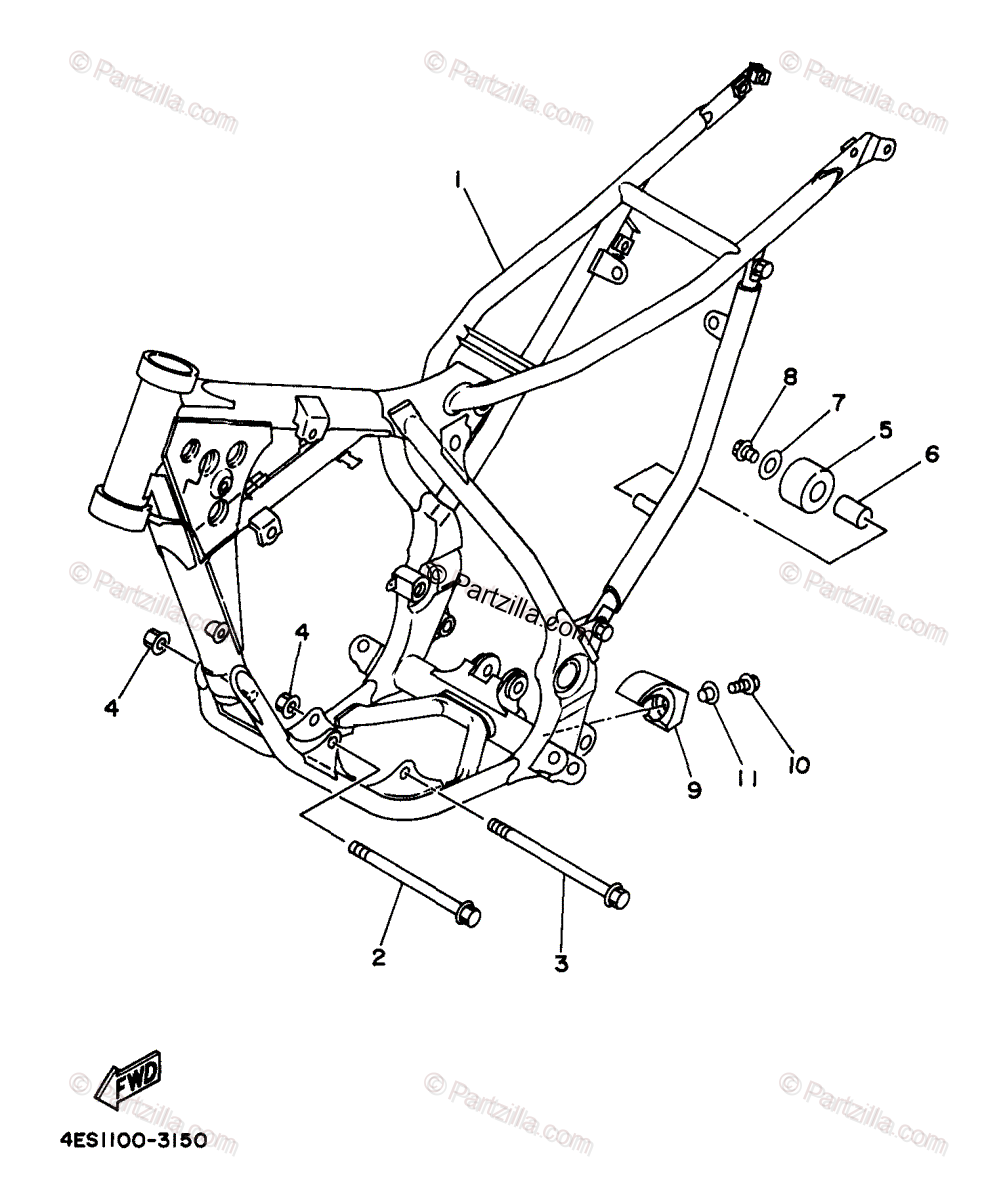 © Partzilla.com
© Partzilla.com
© Partzilla.com
1
8
7
5
6
© Partzilla.com
© Partzilla.com
© Partzilla.com
4
4
9
11
10
2
3
FWD
© Partzilla.com
© Partzilla.com
© Partzilla.com
4ES1100-3150