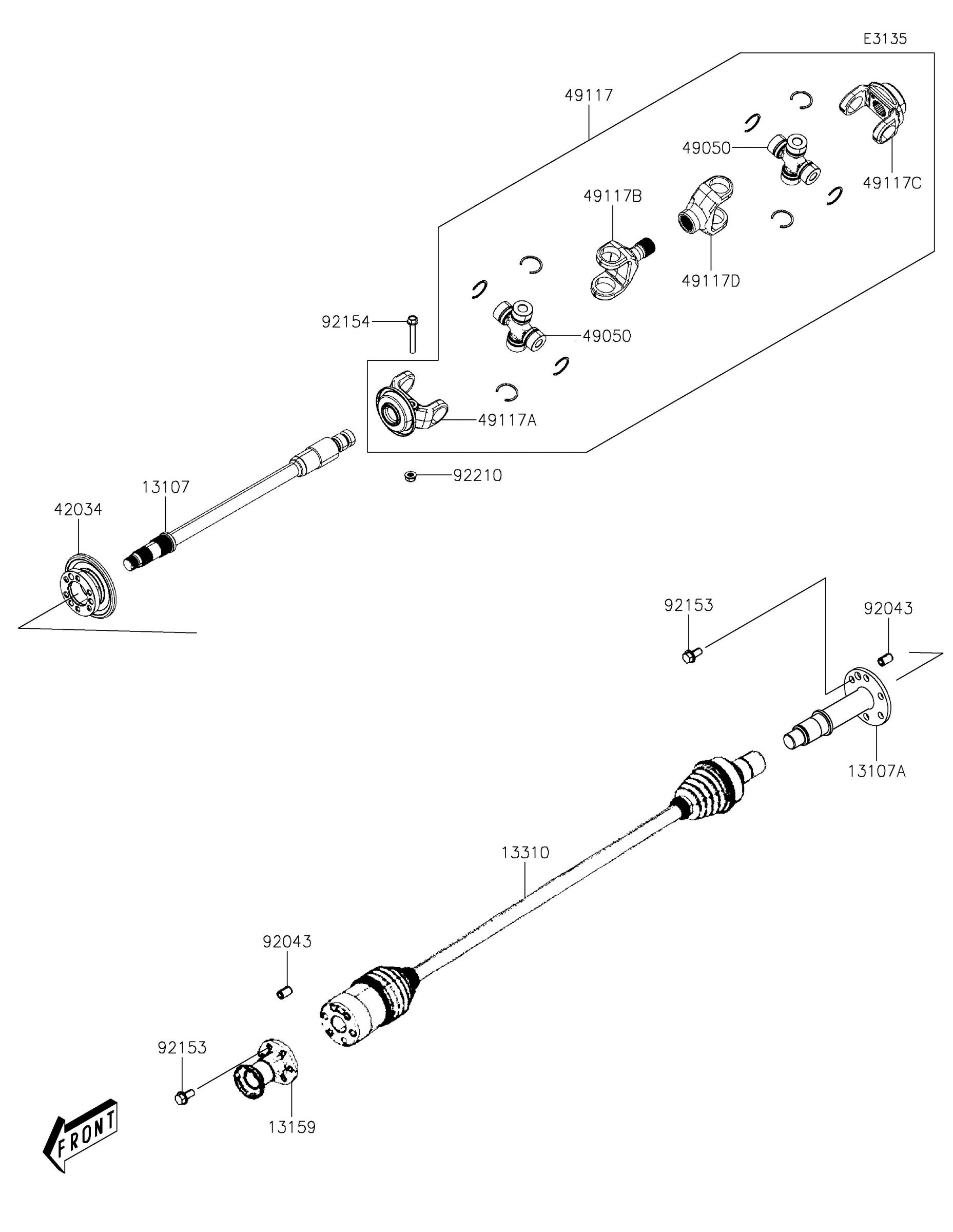 E3135

49117

49050

49117C

49117B

49117D

92154

49050

49117A

92210

13107

42034

92153

92043

13107A

13310

92043

92153

13159

FRONT