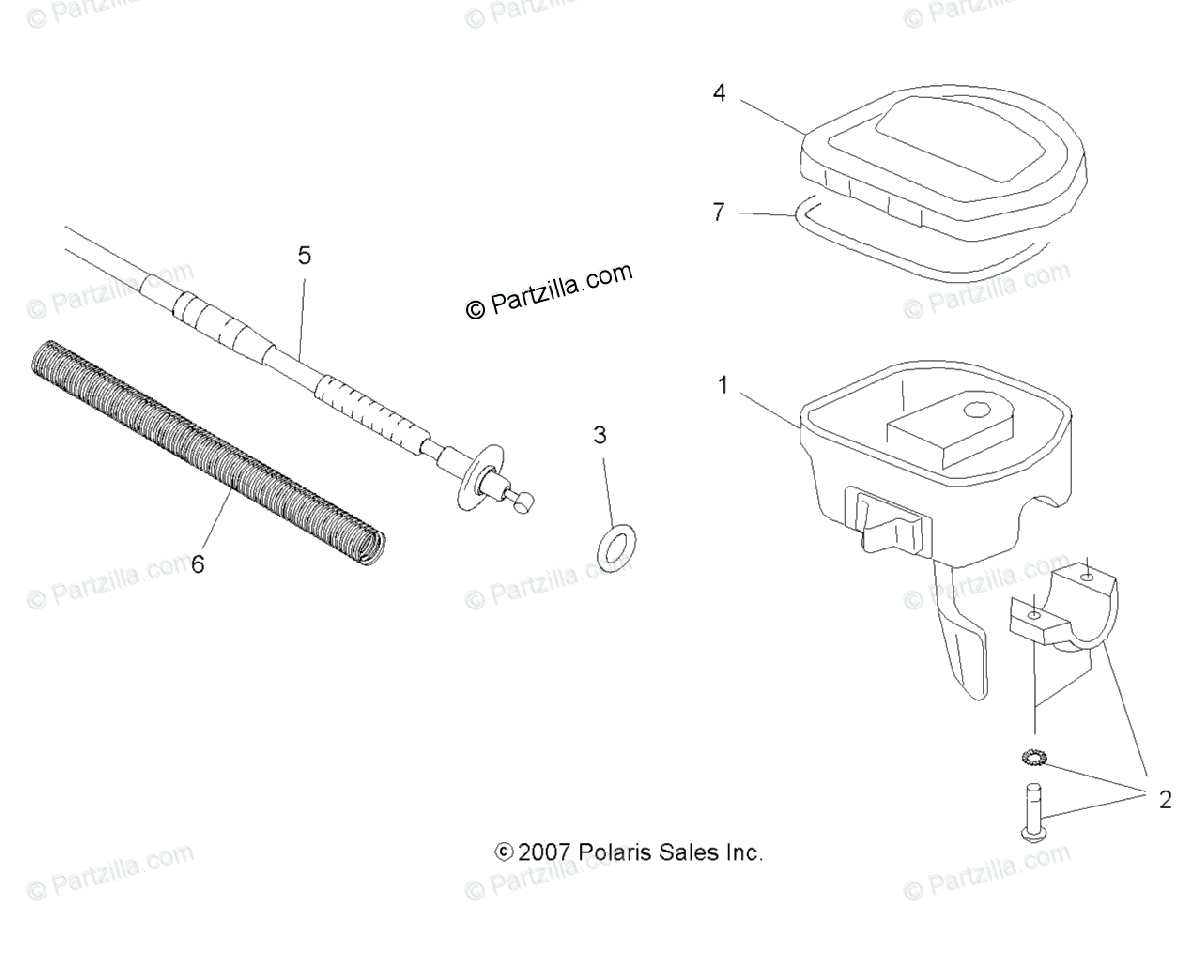 © Partzilla.com © Partzilla.com © Partzilla.com

4

7

5

© Partzilla.com

© Partzilla.com © Partzilla.com

1

3

6

© Partzilla.com © Partzilla.com © Partzilla.com

2

© 2007 Polaris Sales Inc.

© Partzilla.com © Partzilla.com © Partzilla.com