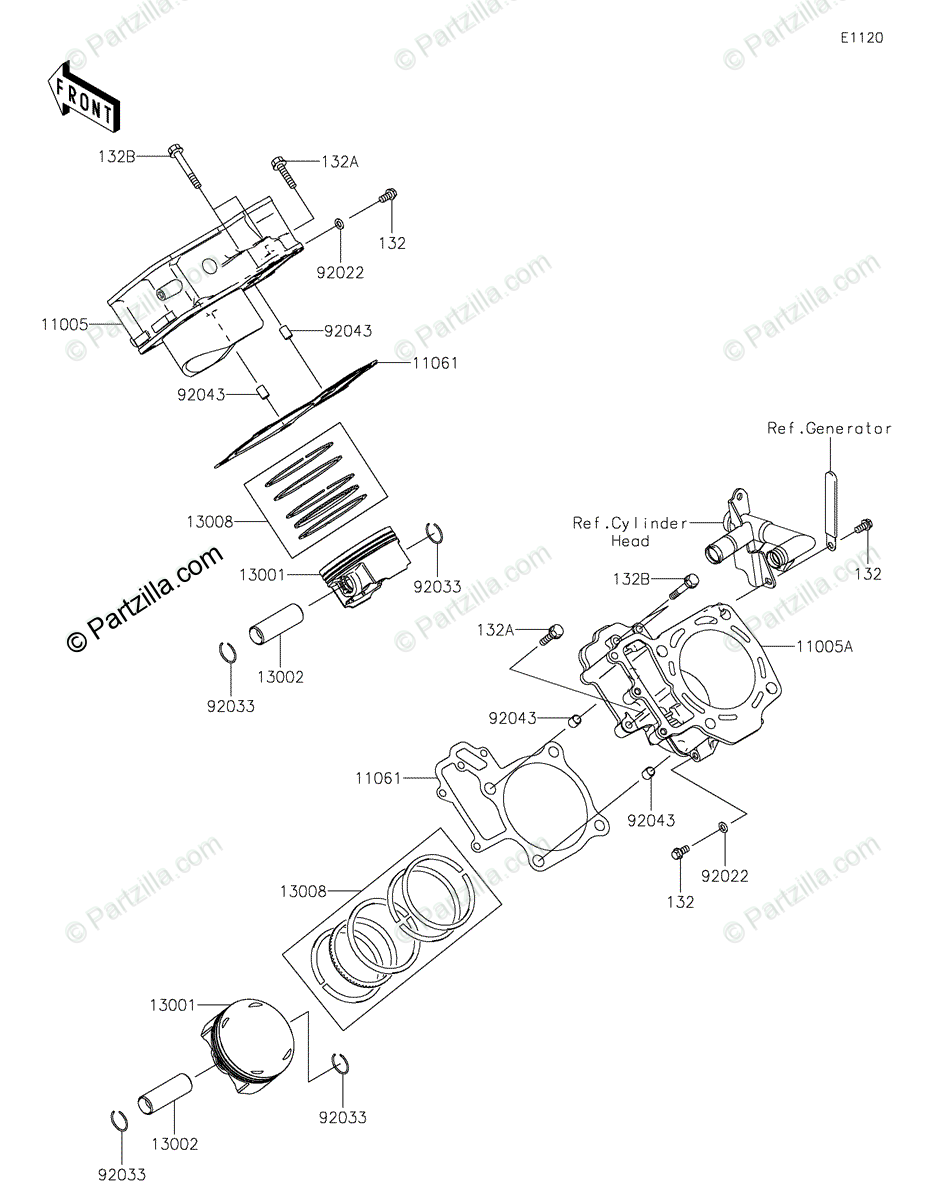 E1120

FRONT

132B
132A
132
92022
11005
92043
11061
92043
13008
13001
92033
13002
92033

© Partzilla.com

Ref.Generator
Ref.Cylinder Head
132
132B
132A
11005A
92043
11061
92043
92022
132
13008
13001
92033
13002
92033